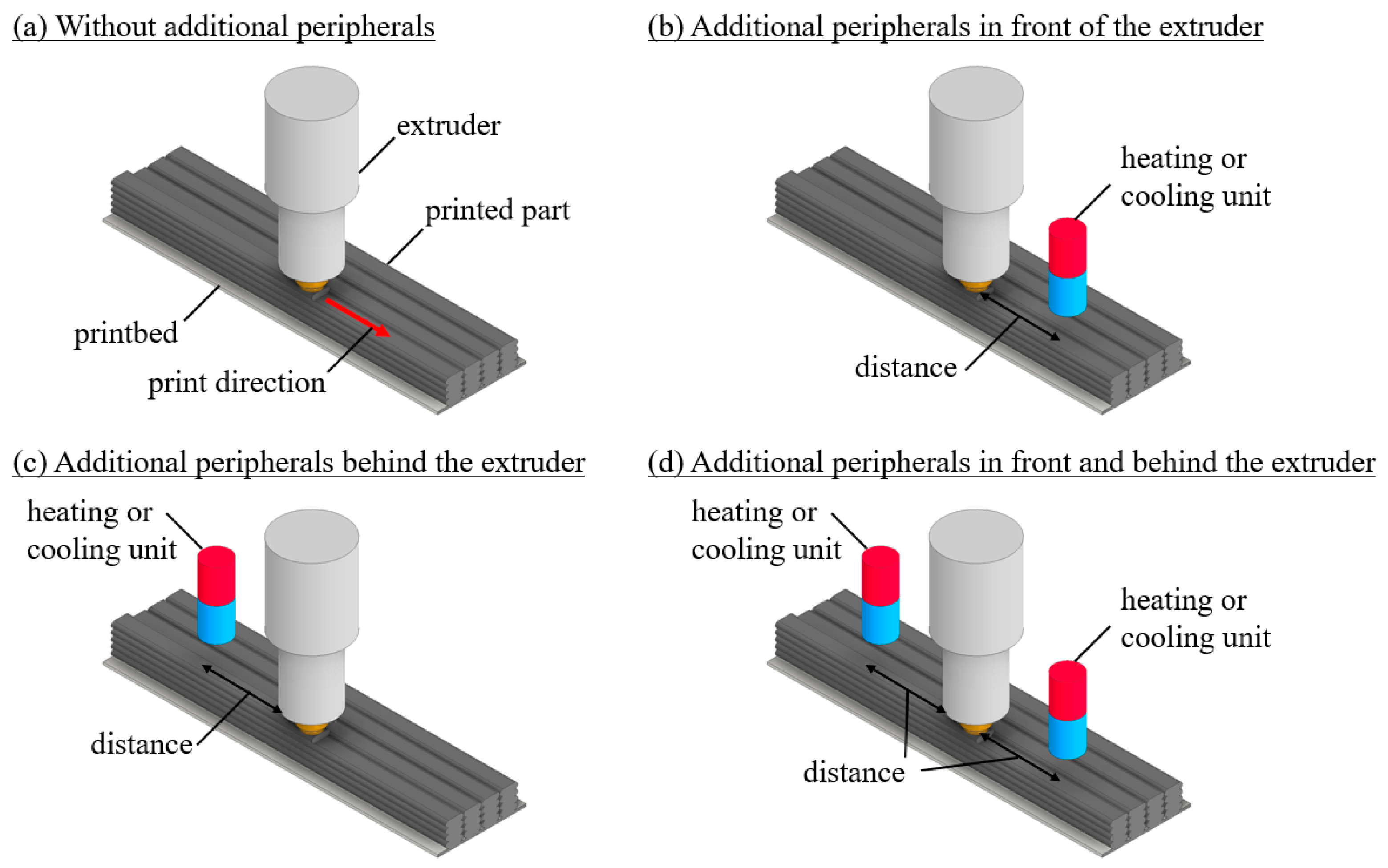 (a) Without additional peripherals

extruder

printed part

printbed

print direction

(b) Additional peripherals in front of the extruder

heating or cooling unit

distance

(c) Additional peripherals behind the extruder

heating or cooling unit

distance

(d) Additional peripherals in front and behind the extruder

heating or cooling unit

heating or cooling unit

distance