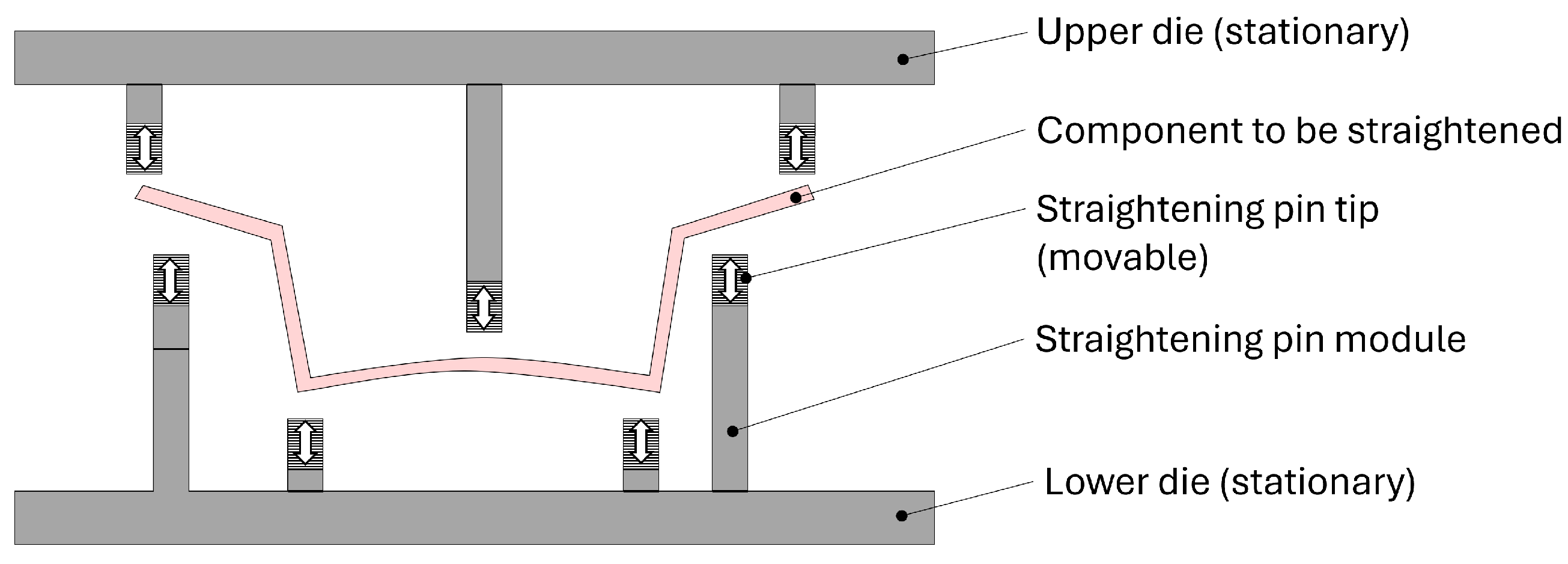 Upper die (stationary)

Component to be straightened

Straightening pin tip (movable)

Straightening pin module

Lower die (stationary)