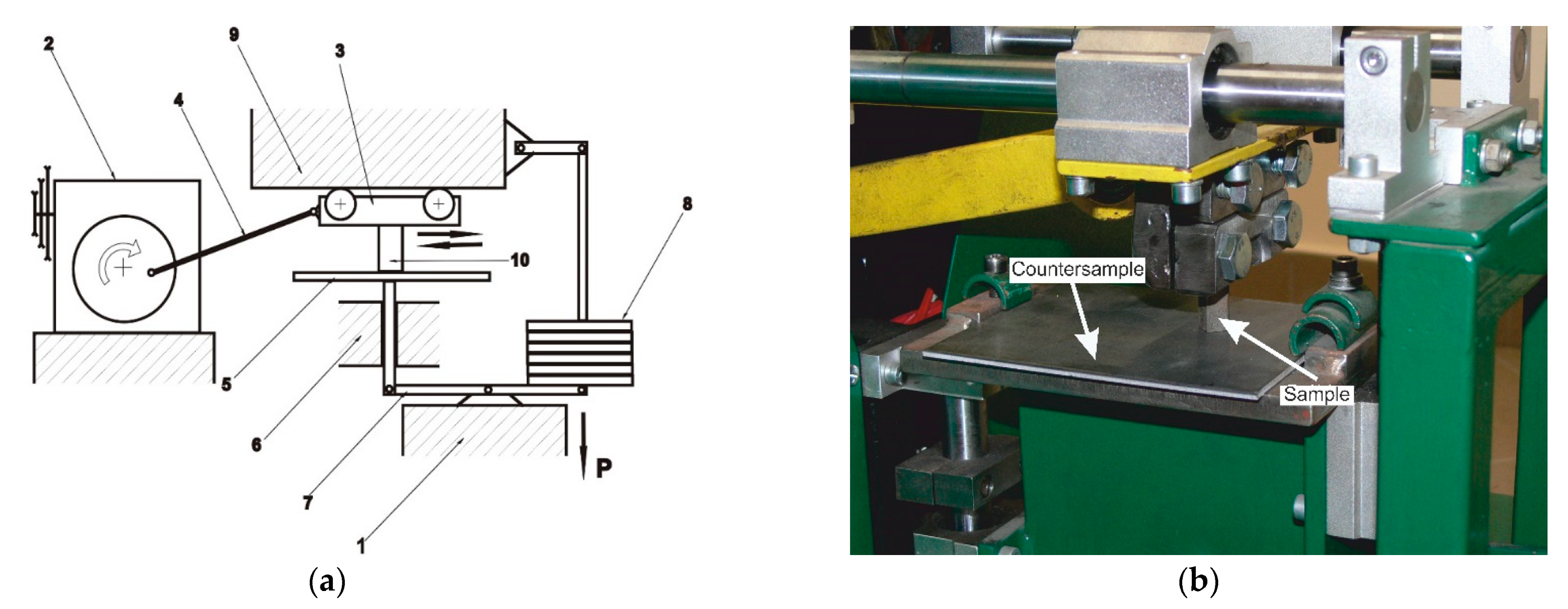 2
9
3
4
8
10
5
6
7
1
P
(a)
Countersample
Sample
(b)