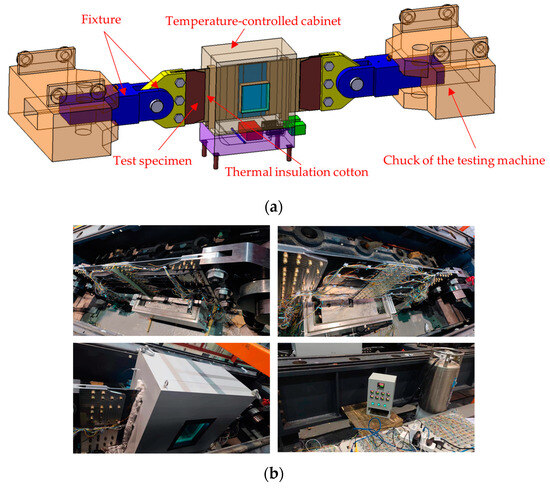 Fixture
Temperature-controlled cabinet
Test specimen
Thermal insulation cotton
Chuck of the testing machine

(a)

(b)