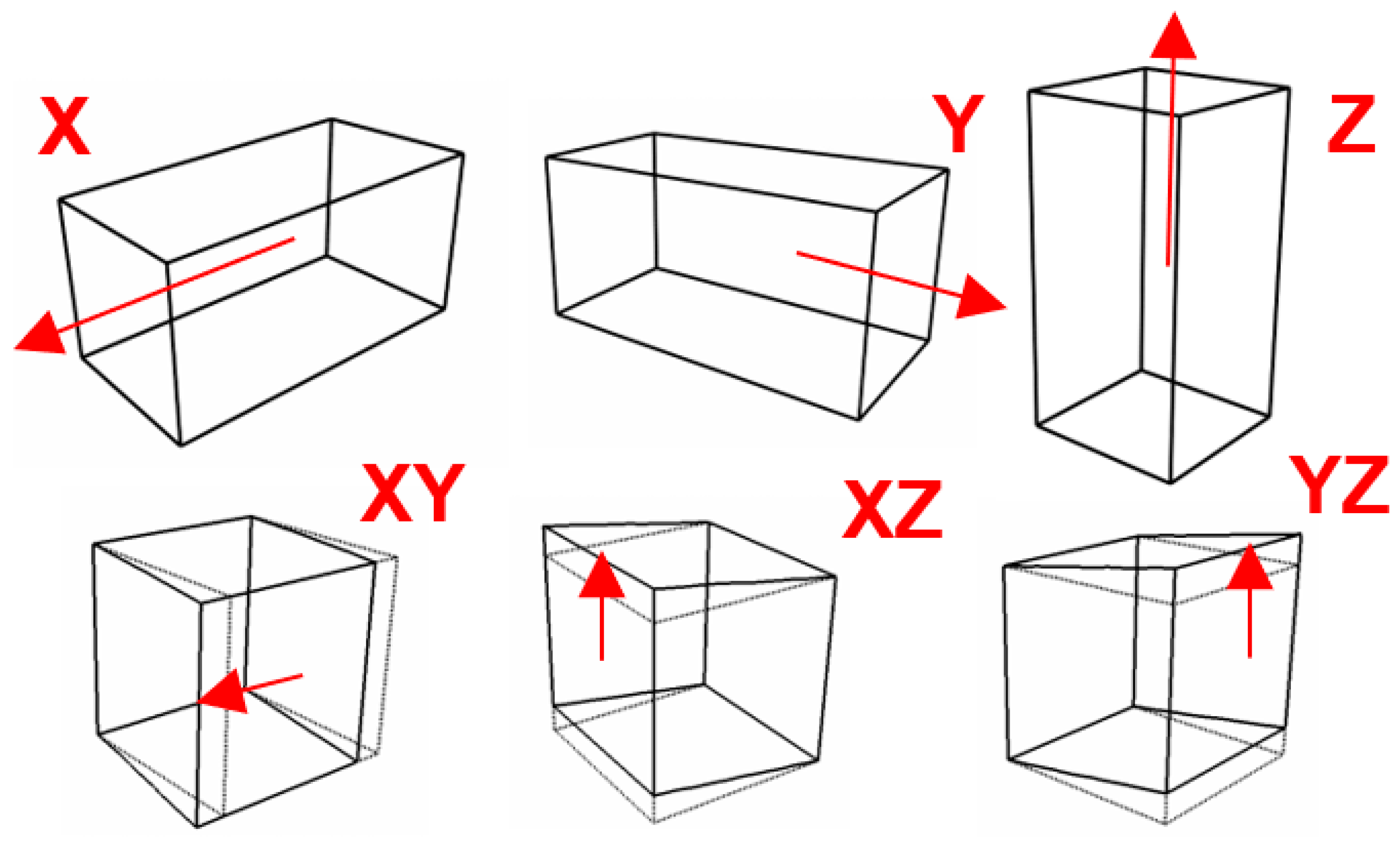 X

Y

Z

XY

XZ

YZ