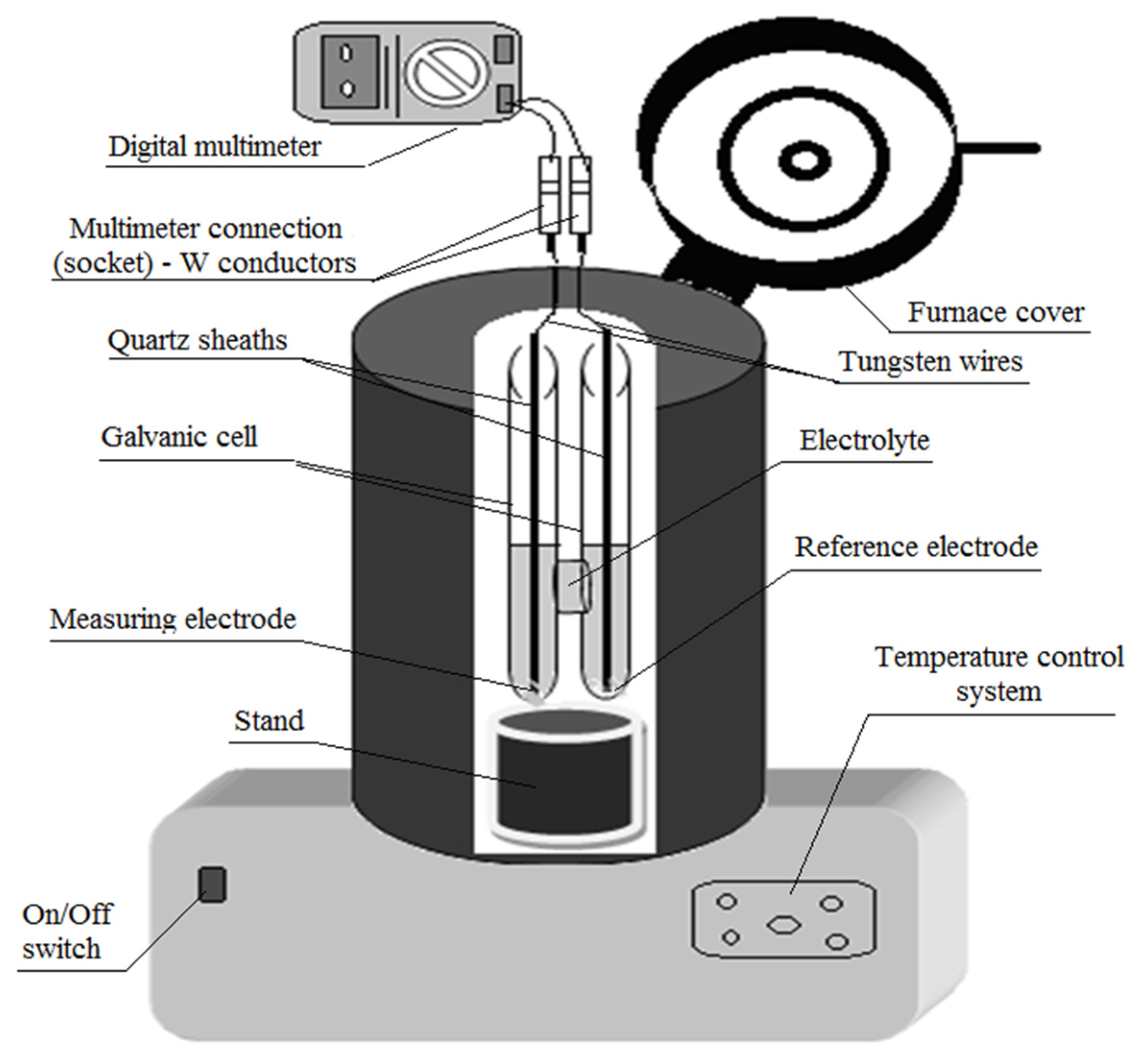 Digital multimeter

Multimeter connection (socket) - W conductors

Furnace cover

Quartz sheaths

Tungsten wires

Galvanic cell

Electrolyte

Reference electrode

Measuring electrode

Temperature control system

Stand

On/Off switch