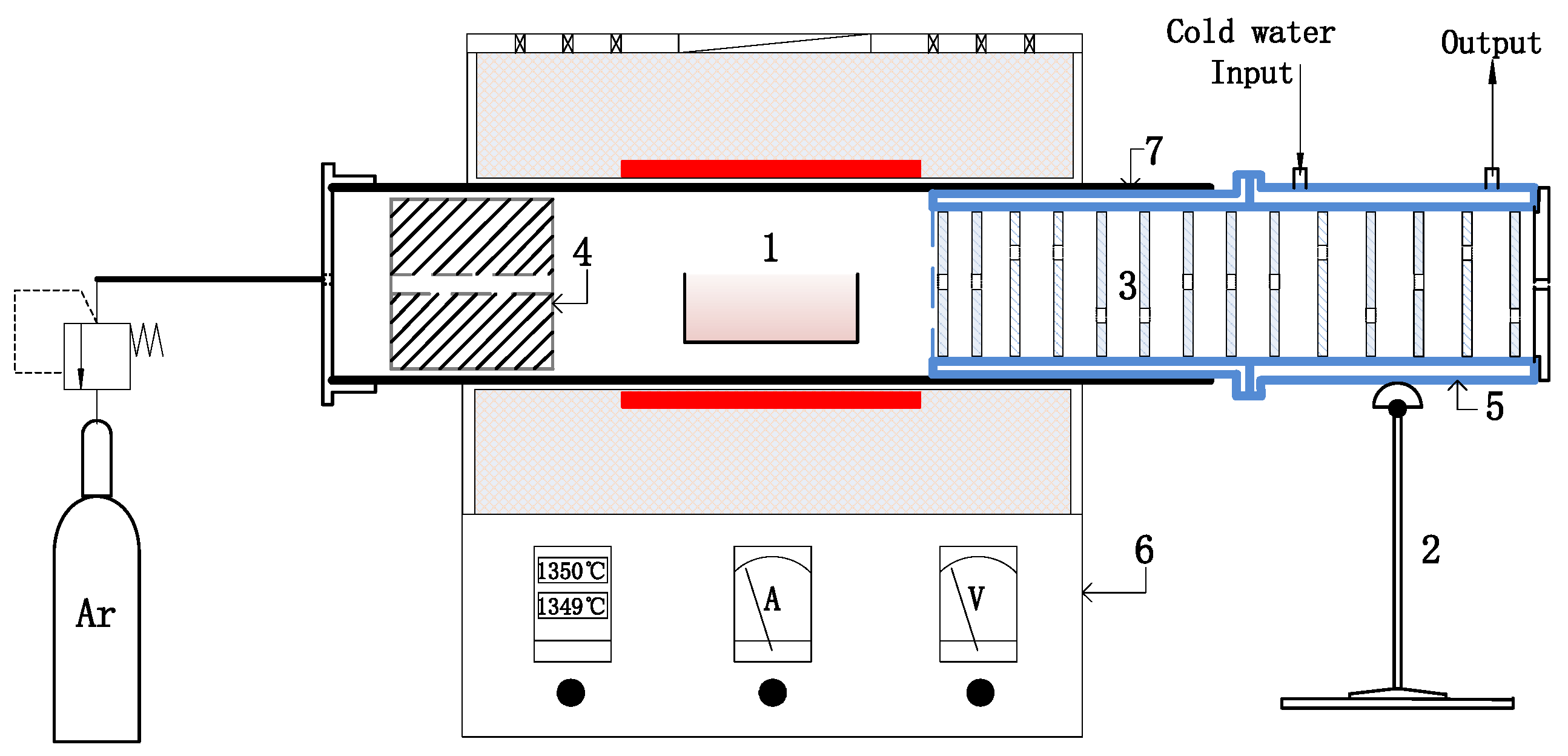 Cold water
Input
Output
7
4
1
3
5
Ar
1350℃
1349℃
A
V
6
2