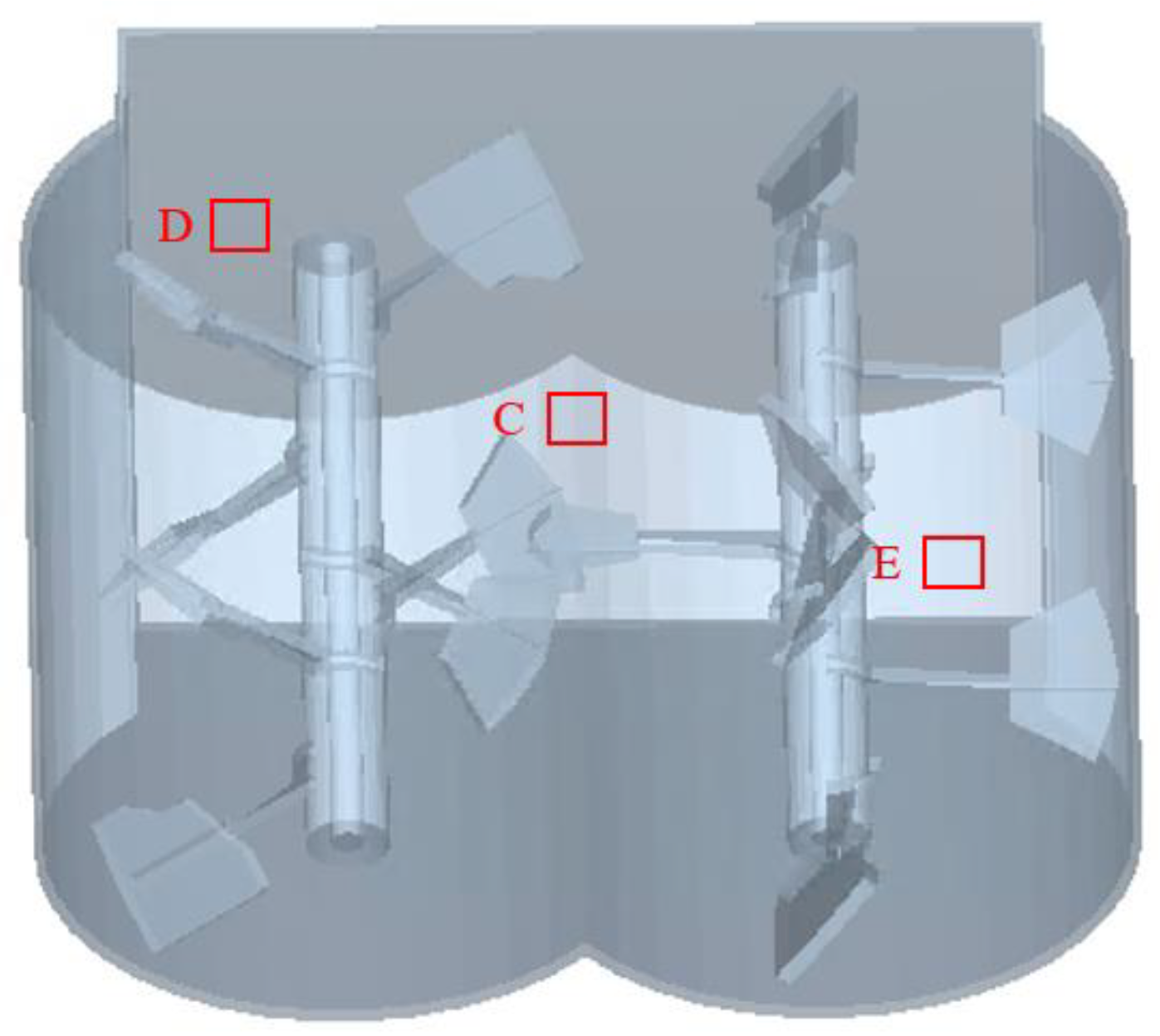 D

C

E