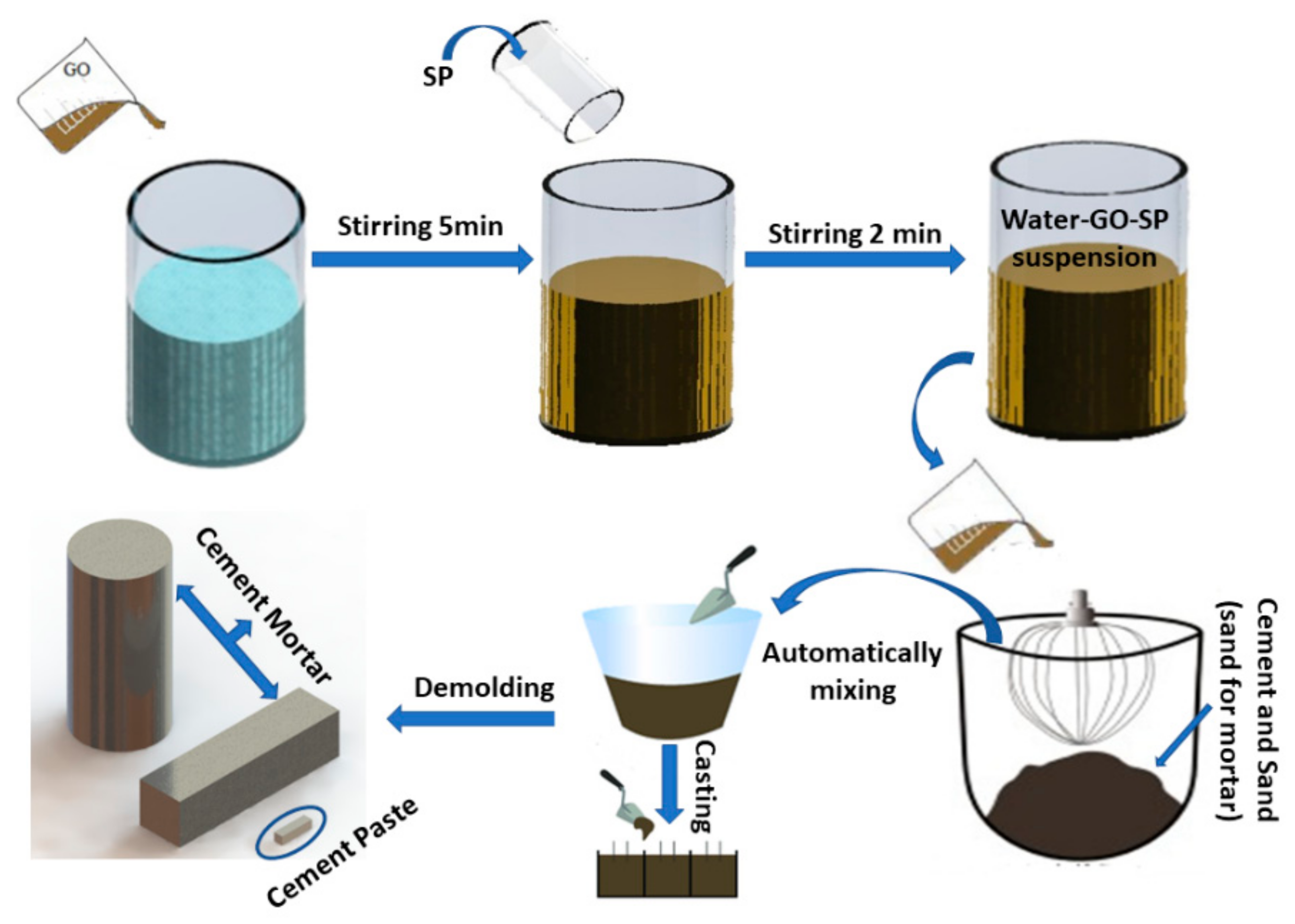 GO

SP

Stirring 5min

Stirring 2 min

Water-GO-SP suspension

Cement and Sand (sand for mortar)

Automatically mixing

Casting

Demolding

Cement Mortar

Cement Paste