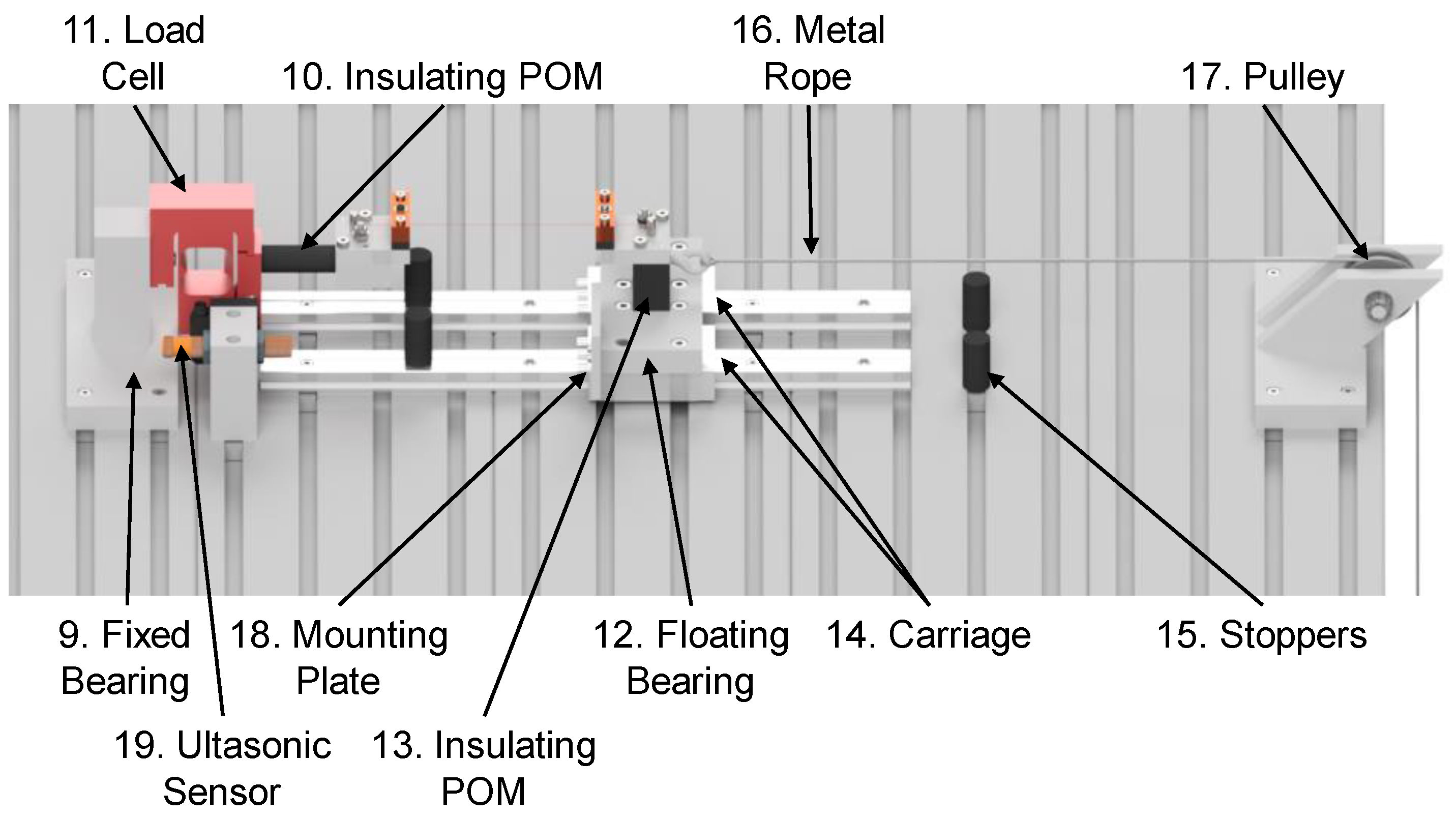 11. Load Cell

10. Insulating POM

16. Metal Rope

17. Pulley

9. Fixed Bearing

18. Mounting Plate

12. Floating Bearing

14. Carriage

15. Stoppers

19. Ultasonic Sensor

13. Insulating POM