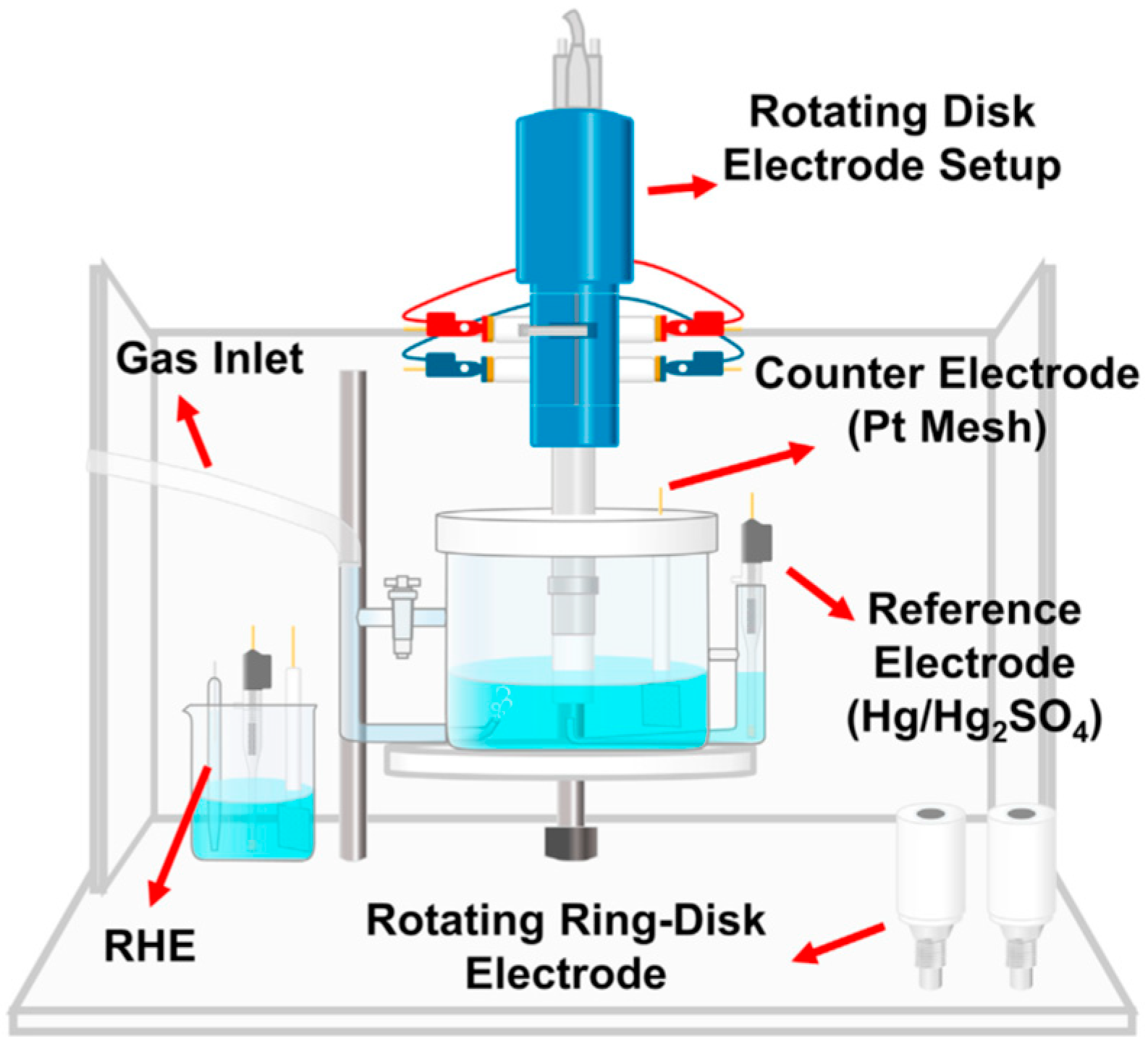 Rotating Disk Electrode Setup

Gas Inlet

Counter Electrode (Pt Mesh)

Reference Electrode ($Hg/Hg_2SO_4$)

RHE

Rotating Ring-Disk Electrode