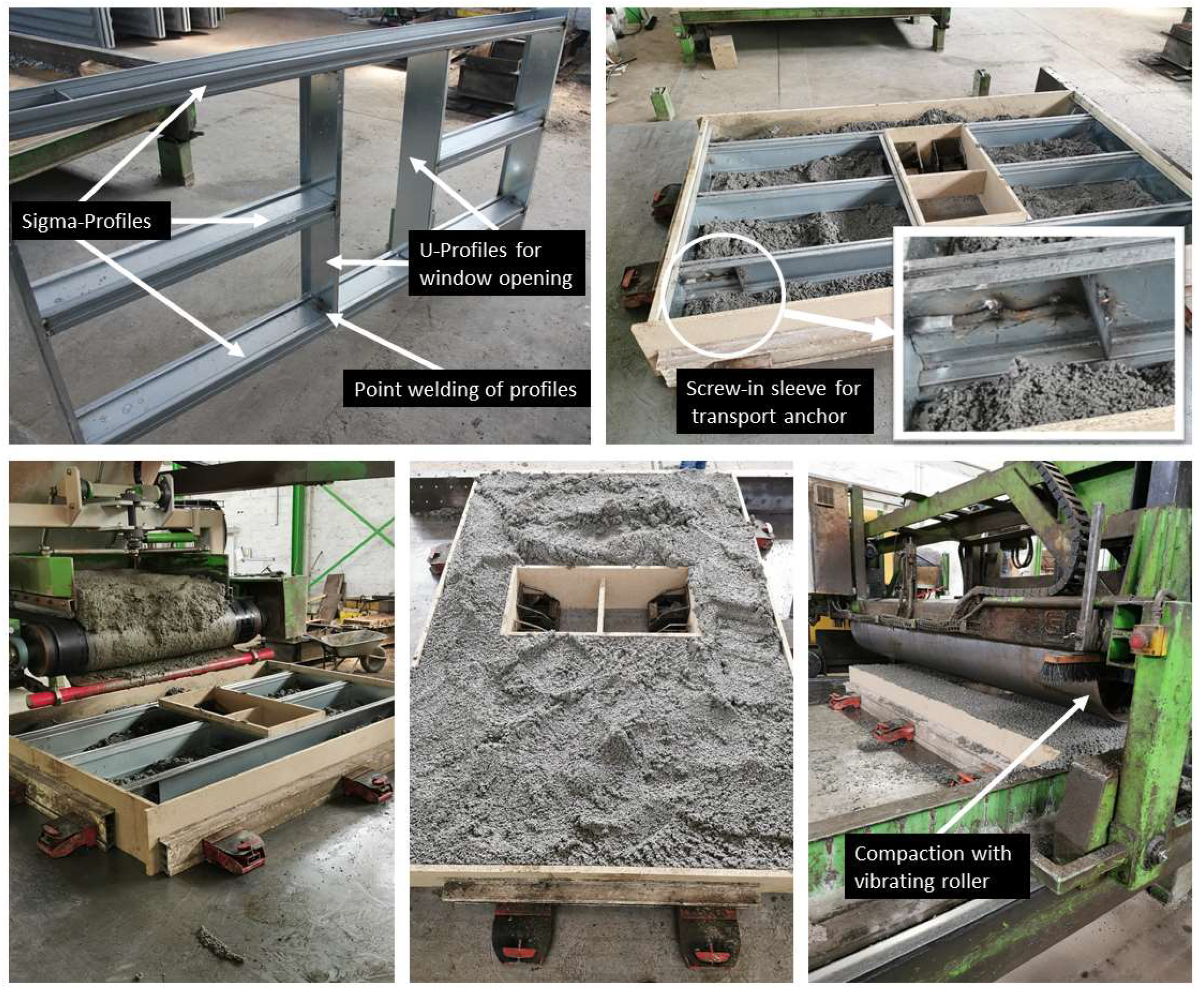 Sigma-Profiles

U-Profiles for window opening

Point welding of profiles

Screw-in sleeve for transport anchor

Compaction with vibrating roller