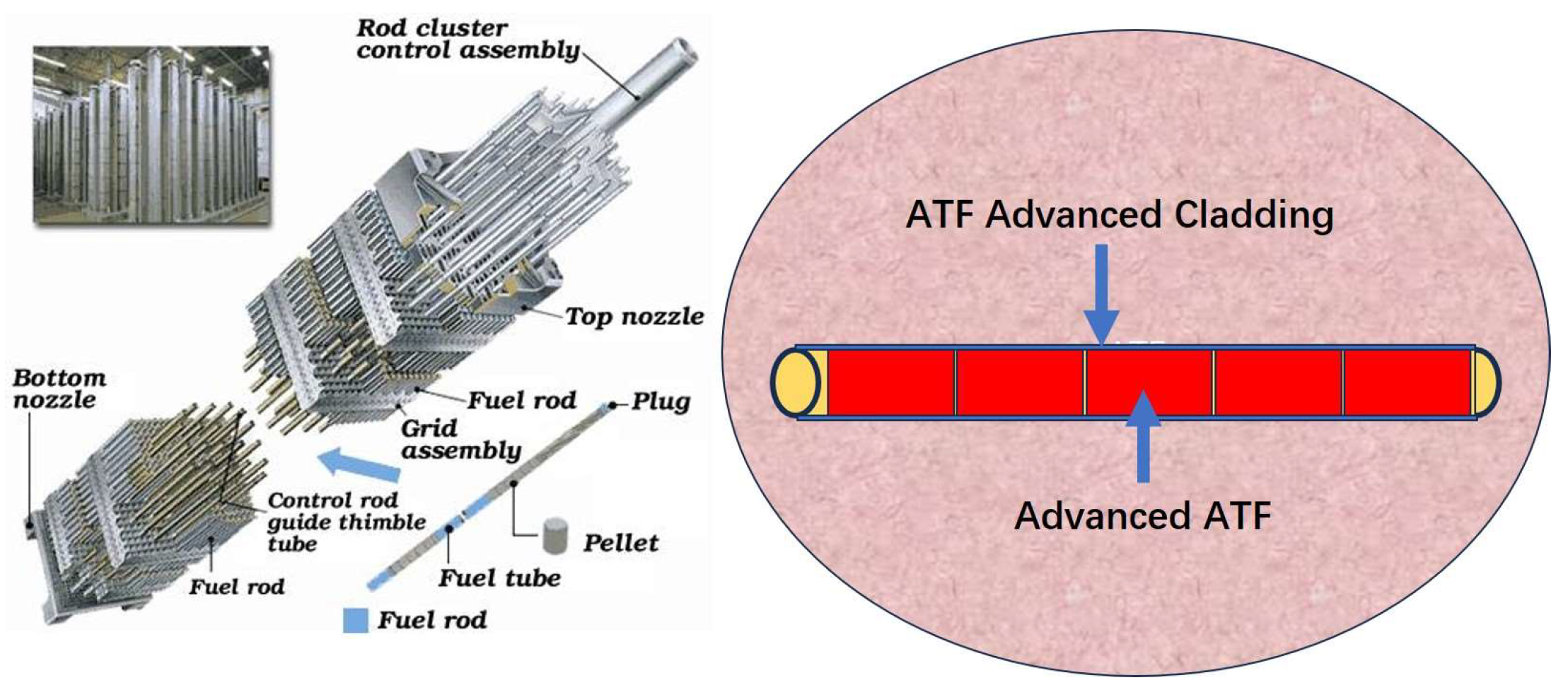 Rod cluster control assembly

Top nozzle

Bottom nozzle

Fuel rod

Plug

Grid assembly

Control rod guide thimble tube

Pellet

Fuel rod

Fuel tube

Fuel rod

ATF Advanced Cladding

Advanced ATF