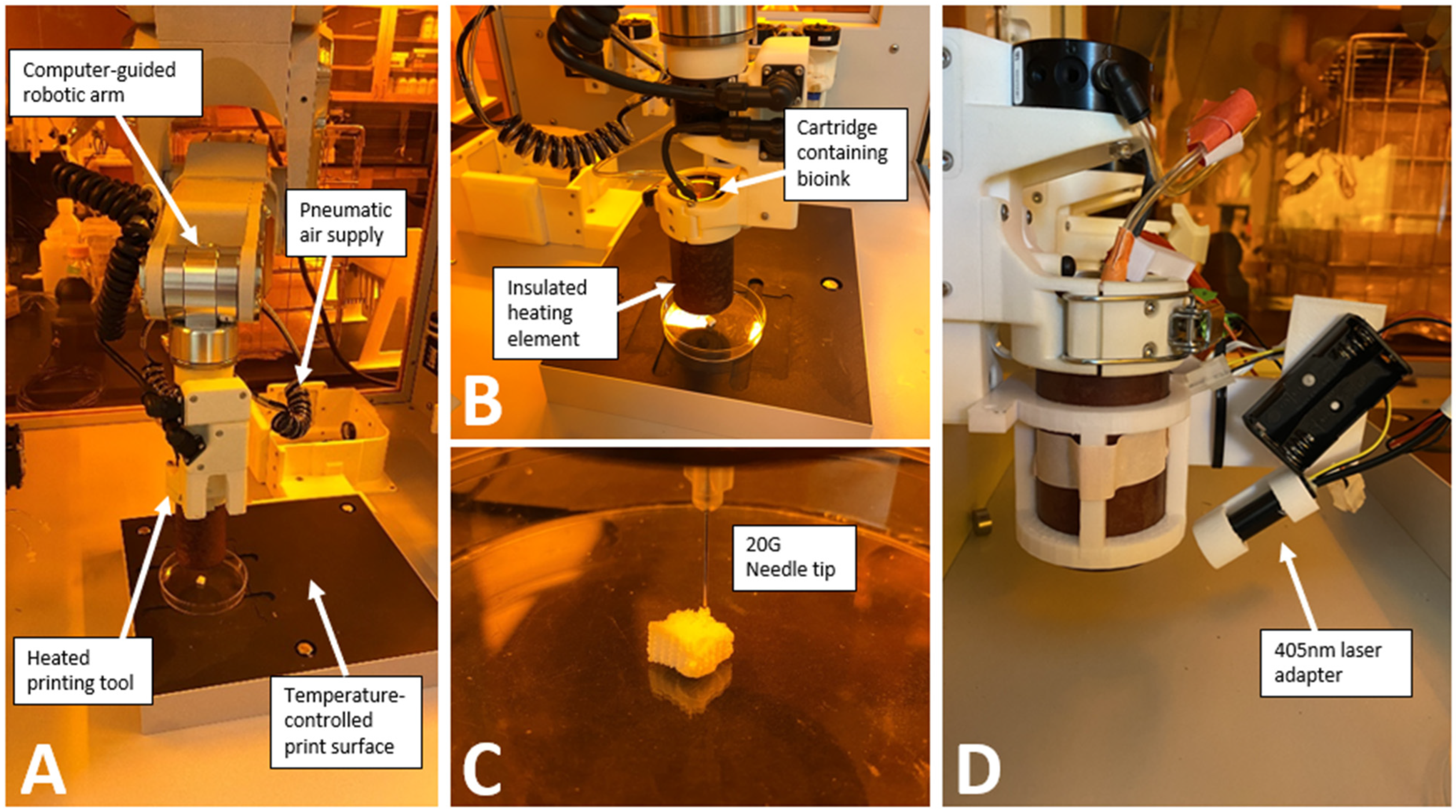 Computer-guided robotic arm

Pneumatic air supply

Heated printing tool

Temperature-controlled print surface

A

Cartridge containing bioink

Insulated heating element

B

20G Needle tip

C

405nm laser adapter

D