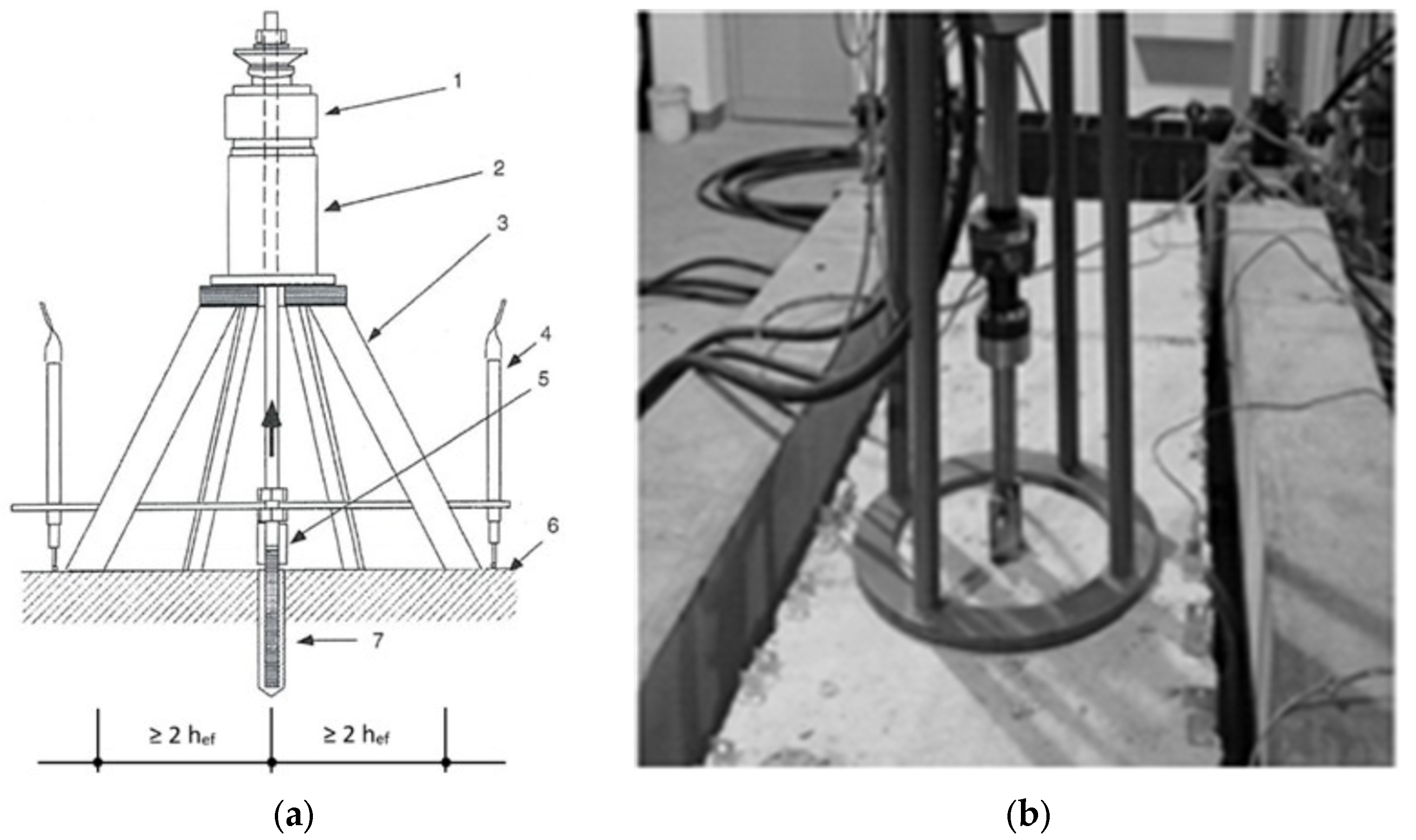 1

2

3

4

5

6

7

$\geq 2\ h_{ef}$

$\geq 2\ h_{ef}$

(a)

(b)