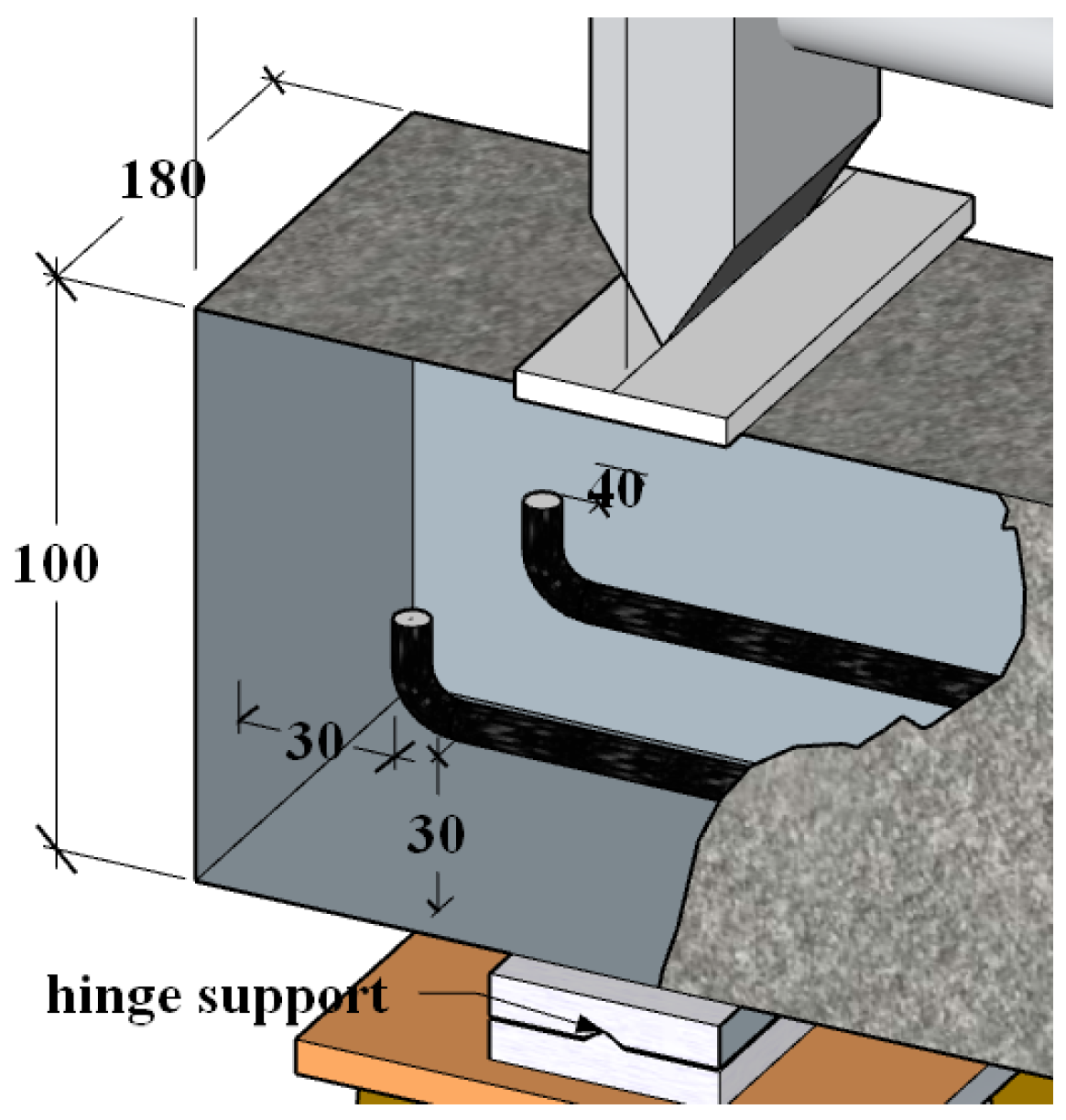 180
100
40
30
30
hinge support