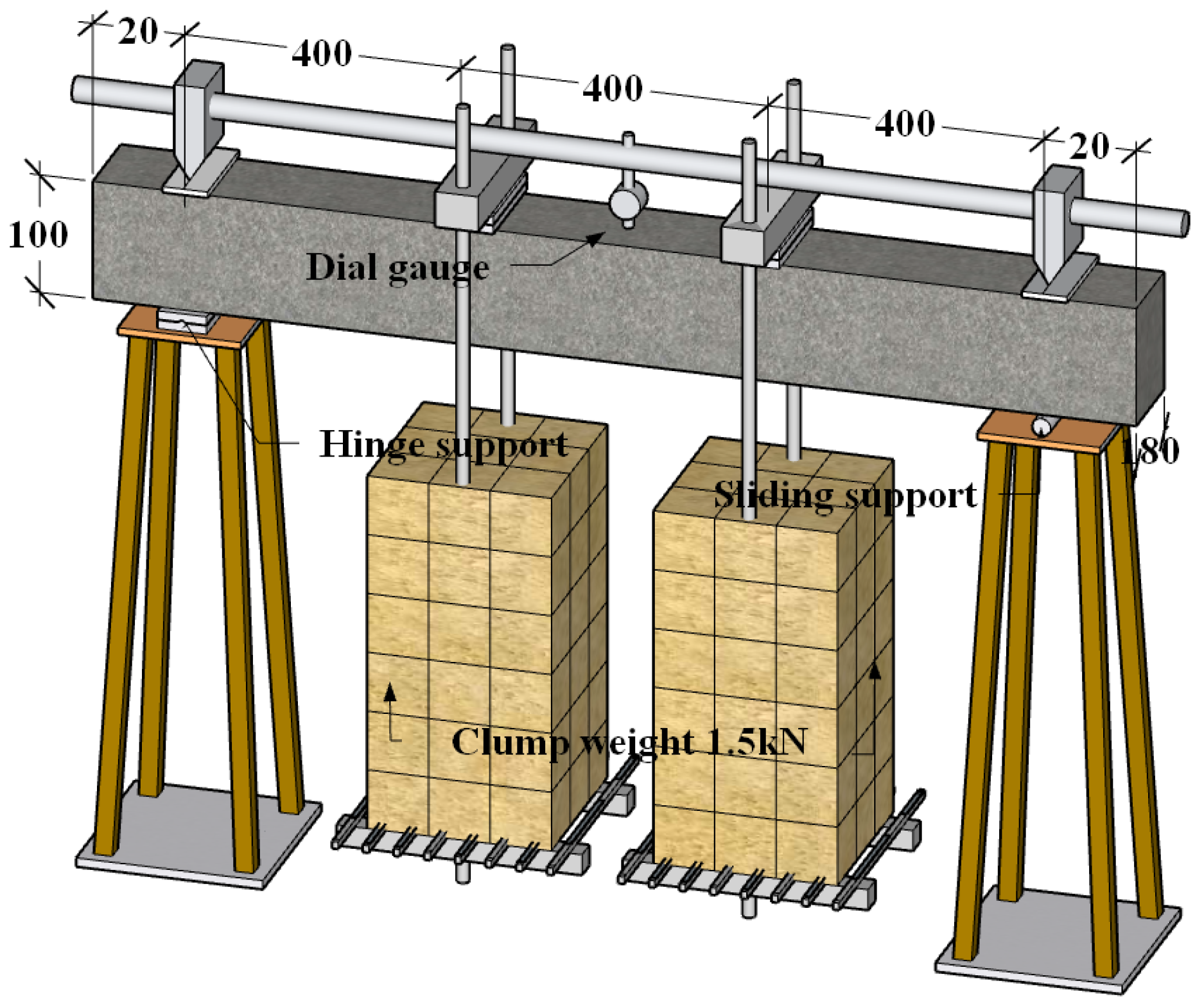 20
400
400
400
20
100
Dial gauge
Hinge support
180
Sliding support
Clump weight 1.5kN