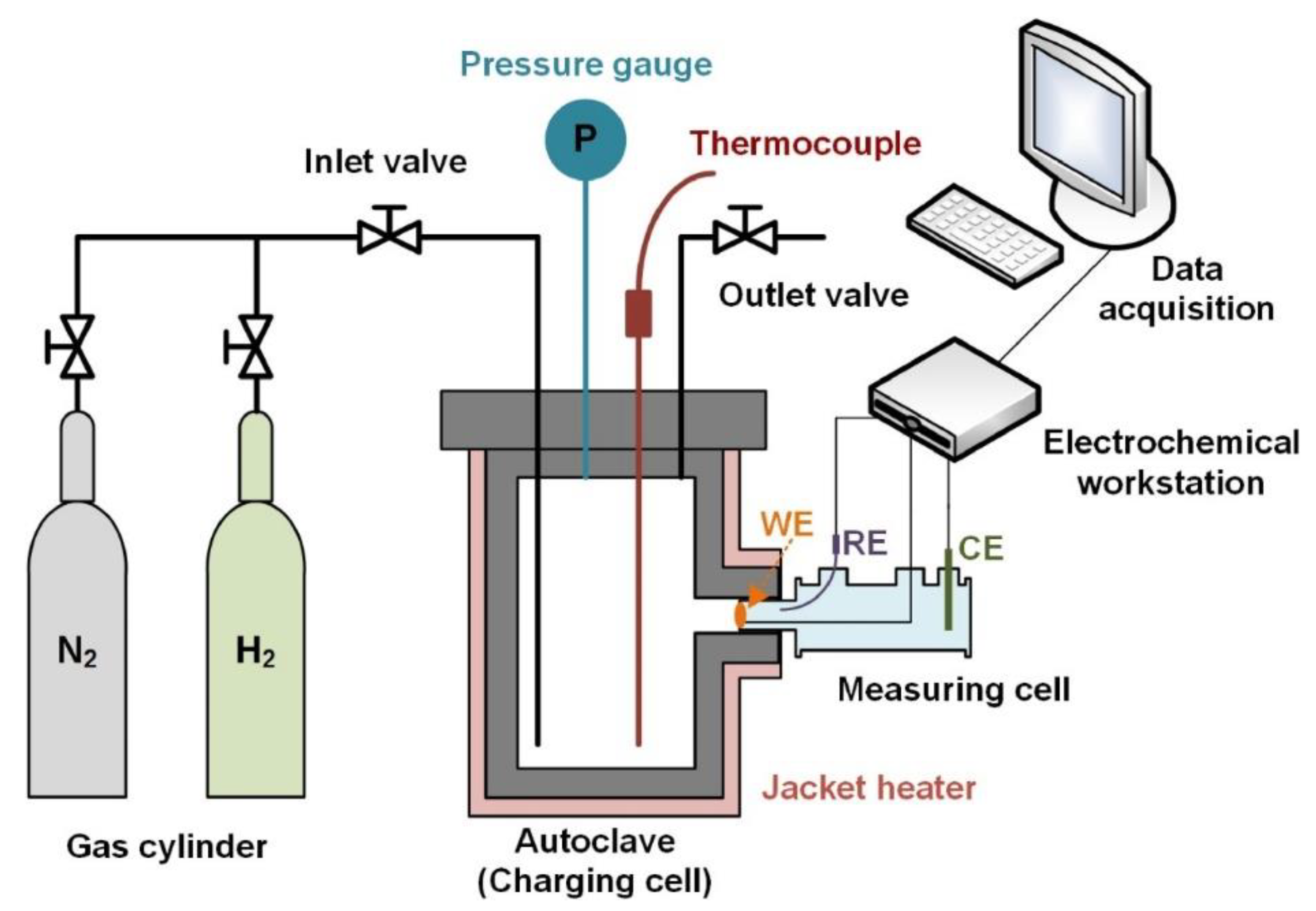 Pressure gauge

P

Thermocouple

Inlet valve

Outlet valve

Data acquisition

Electrochemical workstation

WE

RE

CE

$N_2$

$H_2$

Measuring cell

Jacket heater

Gas cylinder

Autoclave (Charging cell)