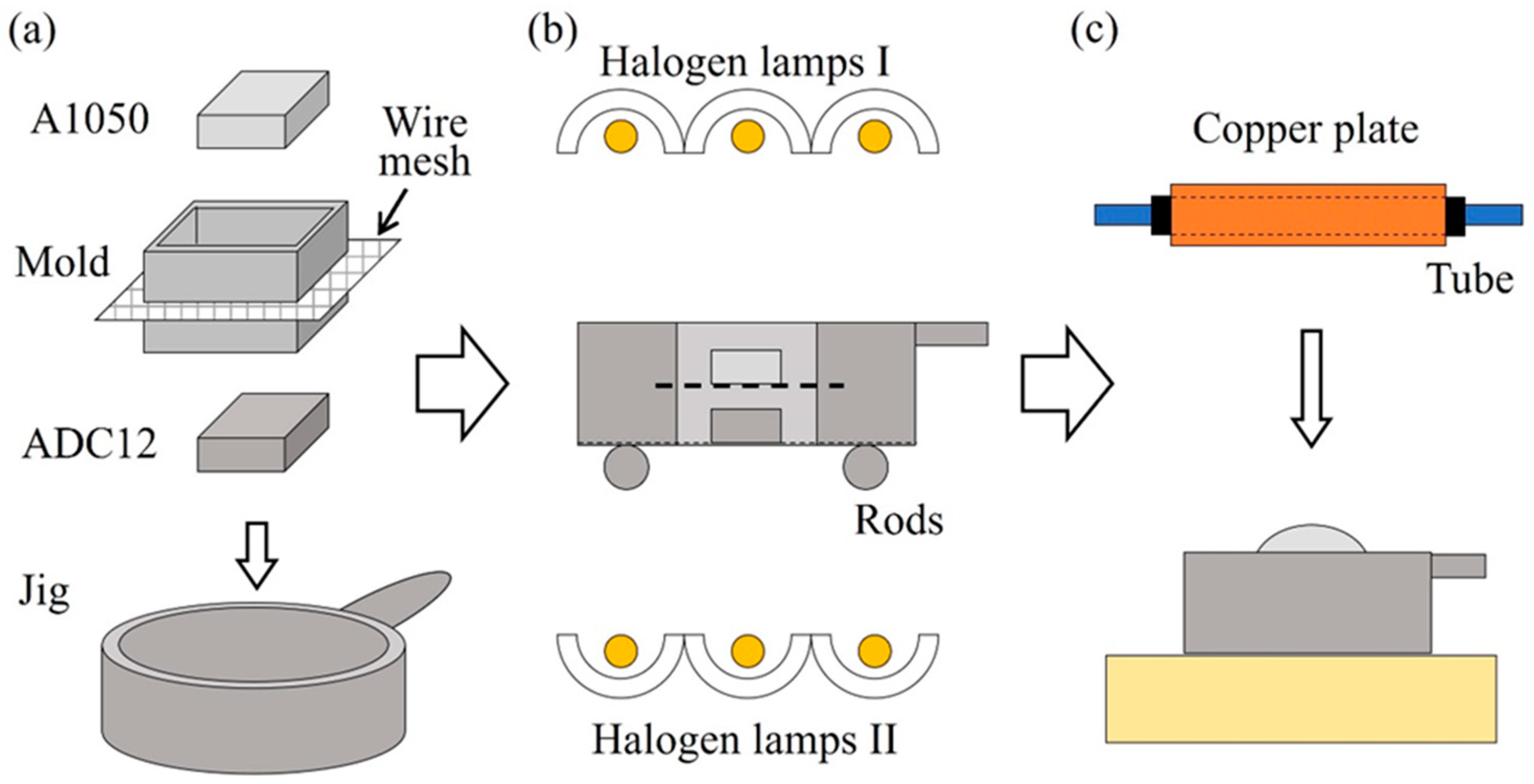 (a)
A1050
Wire mesh
Mold
ADC12
Jig

(b)
Halogen lamps I
Rods
Halogen lamps II

(c)
Copper plate
Tube