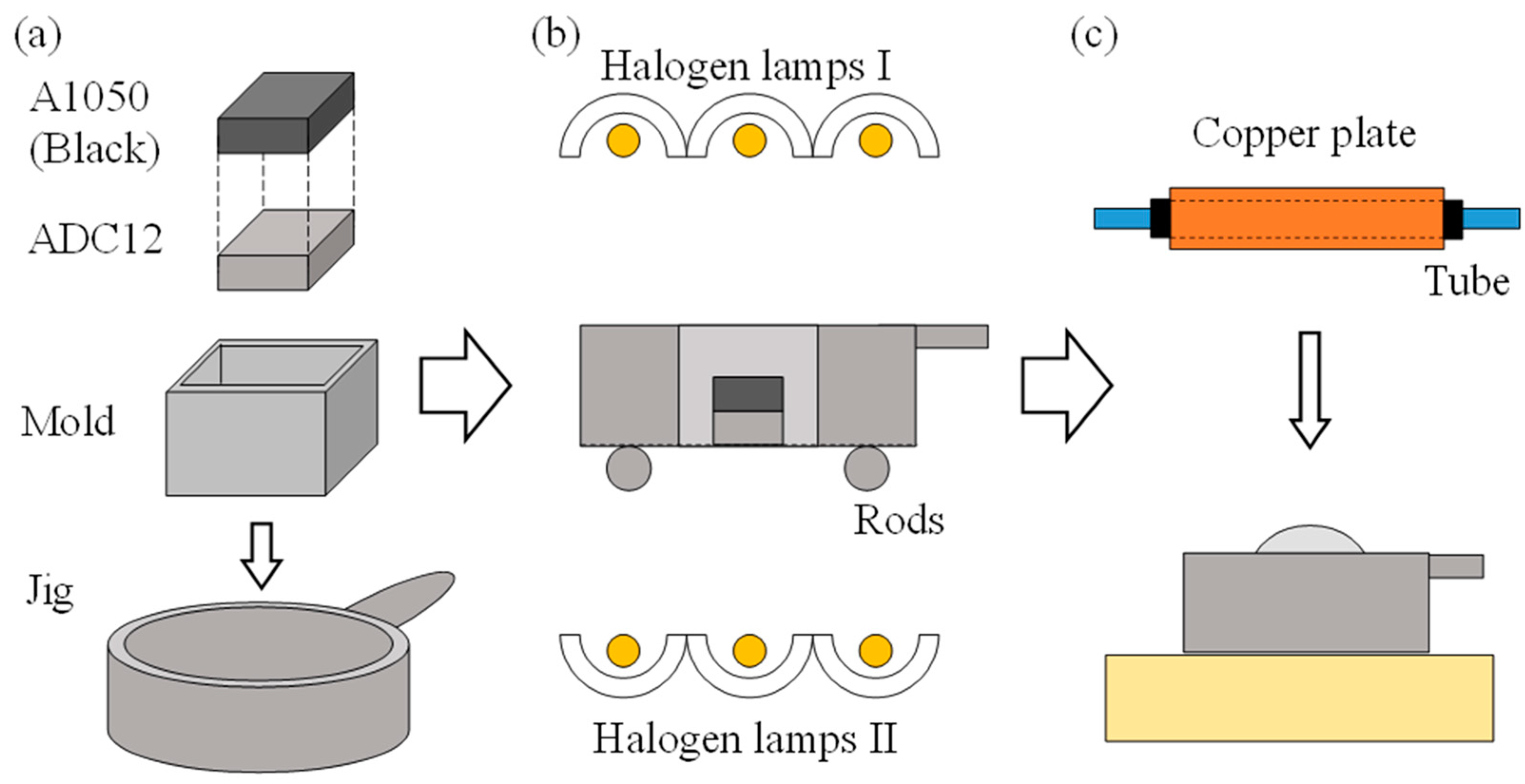 (a)

A1050 (Black)

ADC12

Mold

Jig

(b)

Halogen lamps I

Rods

Halogen lamps II

(c)

Copper plate

Tube