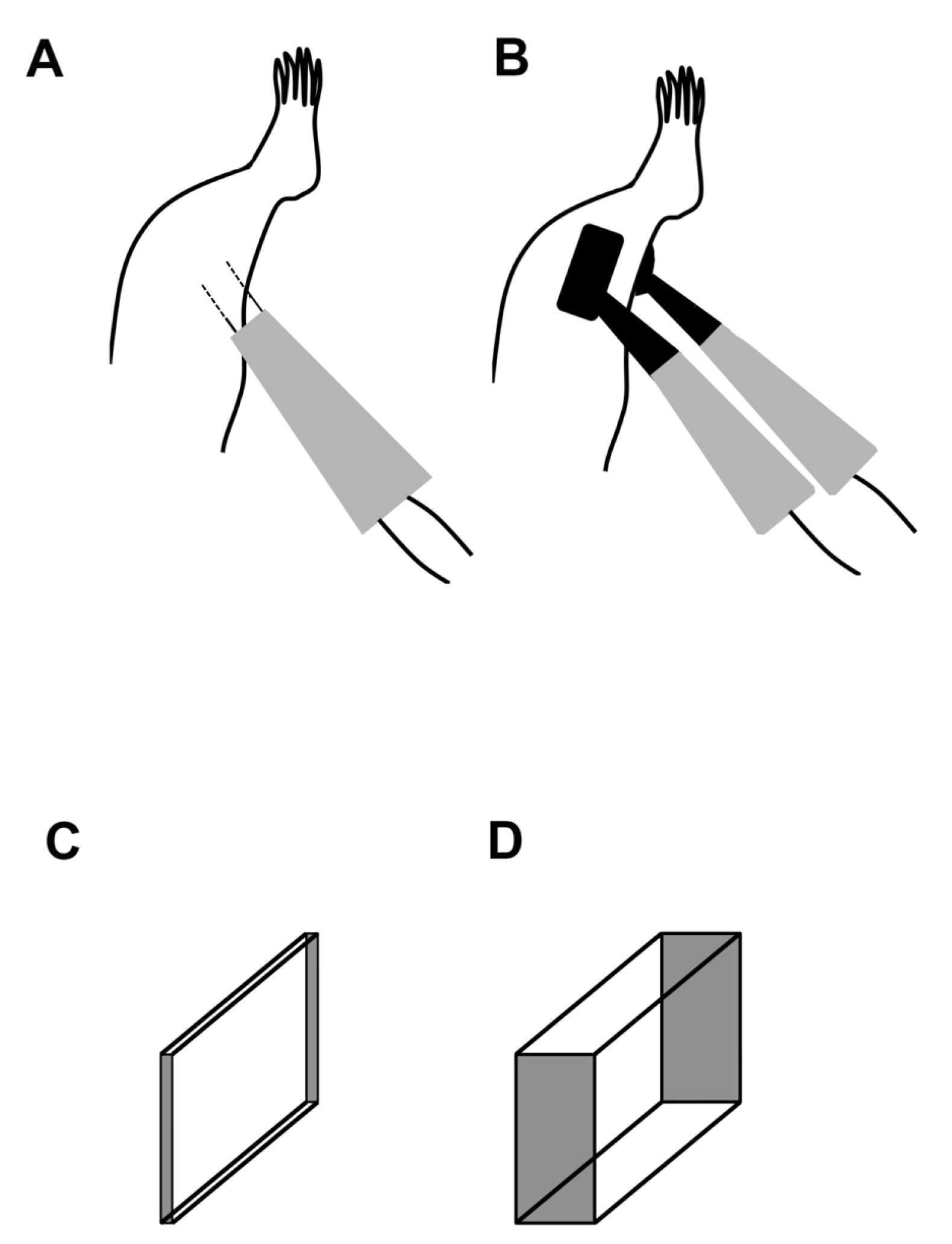 A

B

C

D