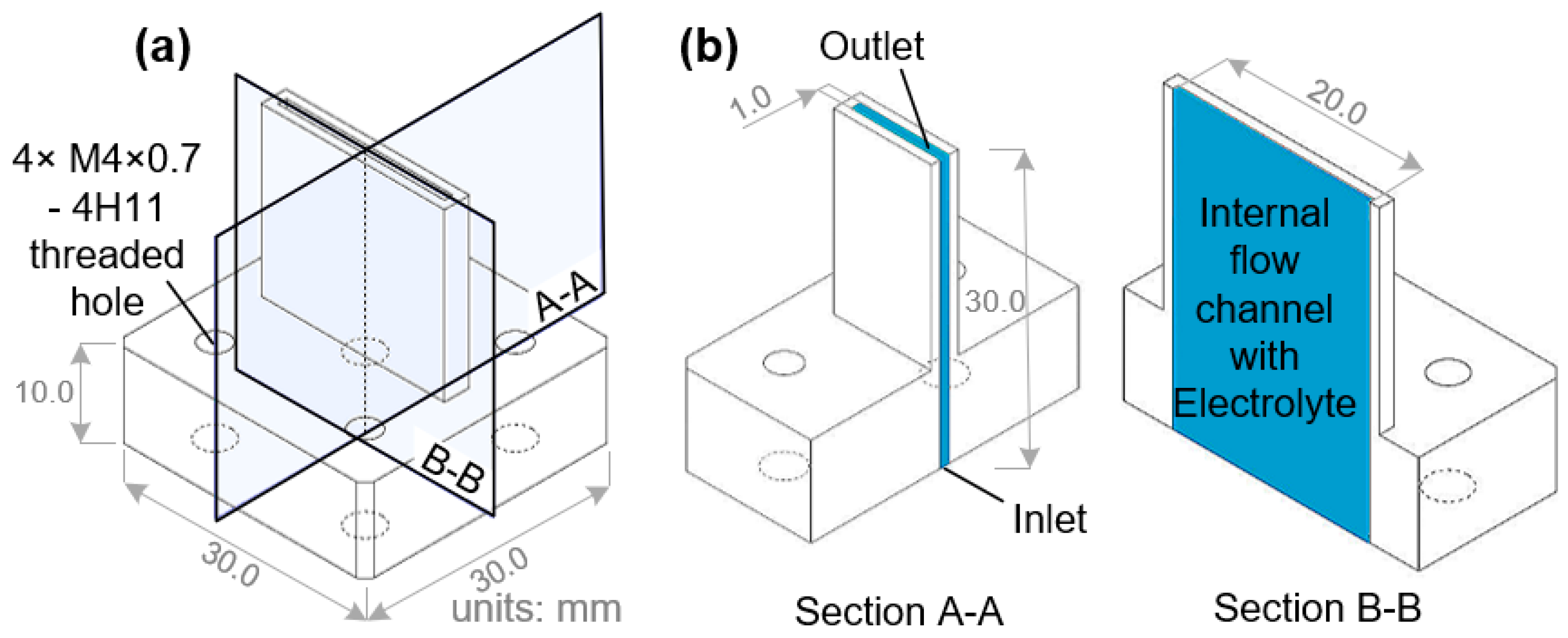 (a)

4× M4×0.7 - 4H11 threaded hole

A-A

B-B

10.0

30.0

30.0

units: mm

(b)

Outlet

1.0

30.0

Inlet

Section A-A

20.0

Internal flow channel with Electrolyte

Section B-B