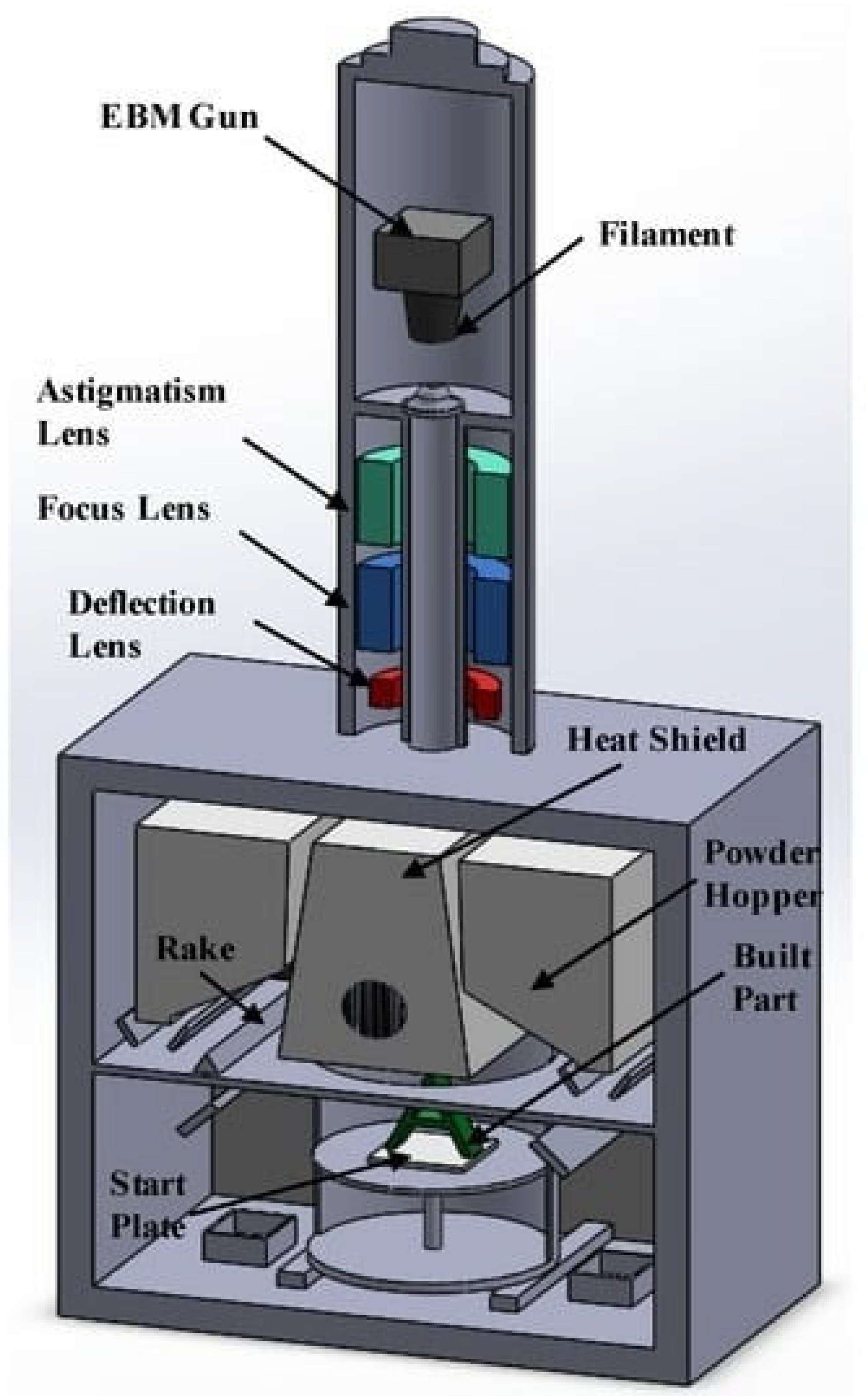 EBM Gun

Filament

Astigmatism Lens

Focus Lens

Deflection Lens

Heat Shield

Powder Hopper

Rake

Built Part

Start Plate