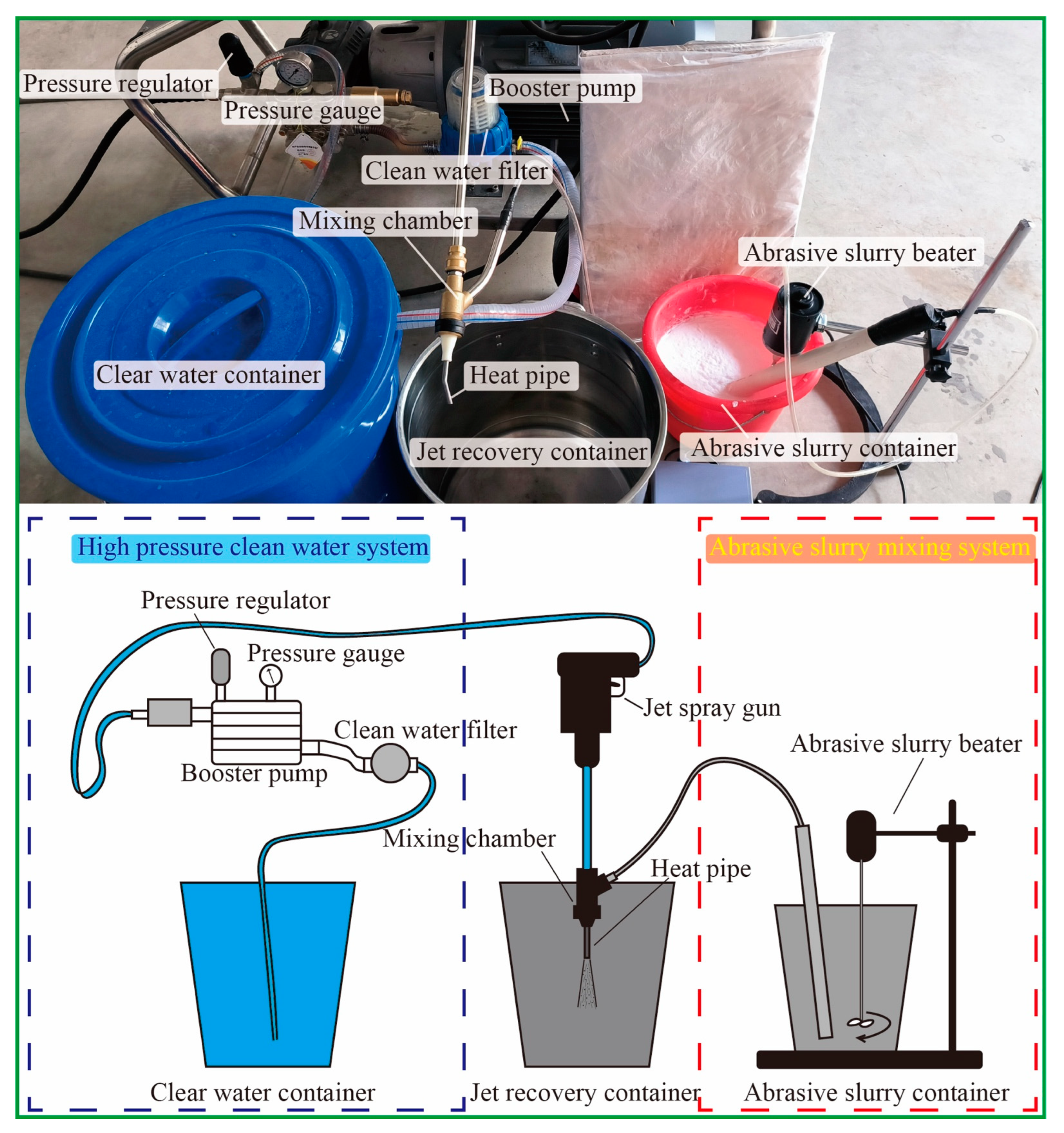 Pressure regulator
Pressure gauge
Booster pump
Clean water filter
Mixing chamber
Abrasive slurry beater
Clear water container
Heat pipe
Jet recovery container
Abrasive slurry container

High pressure clean water system
Abrasive slurry mixing system

Pressure regulator
Pressure gauge
Jet spray gun
Clean water filter
Booster pump
Abrasive slurry beater
Mixing chamber
Heat pipe
Clear water container
Jet recovery container
Abrasive slurry container