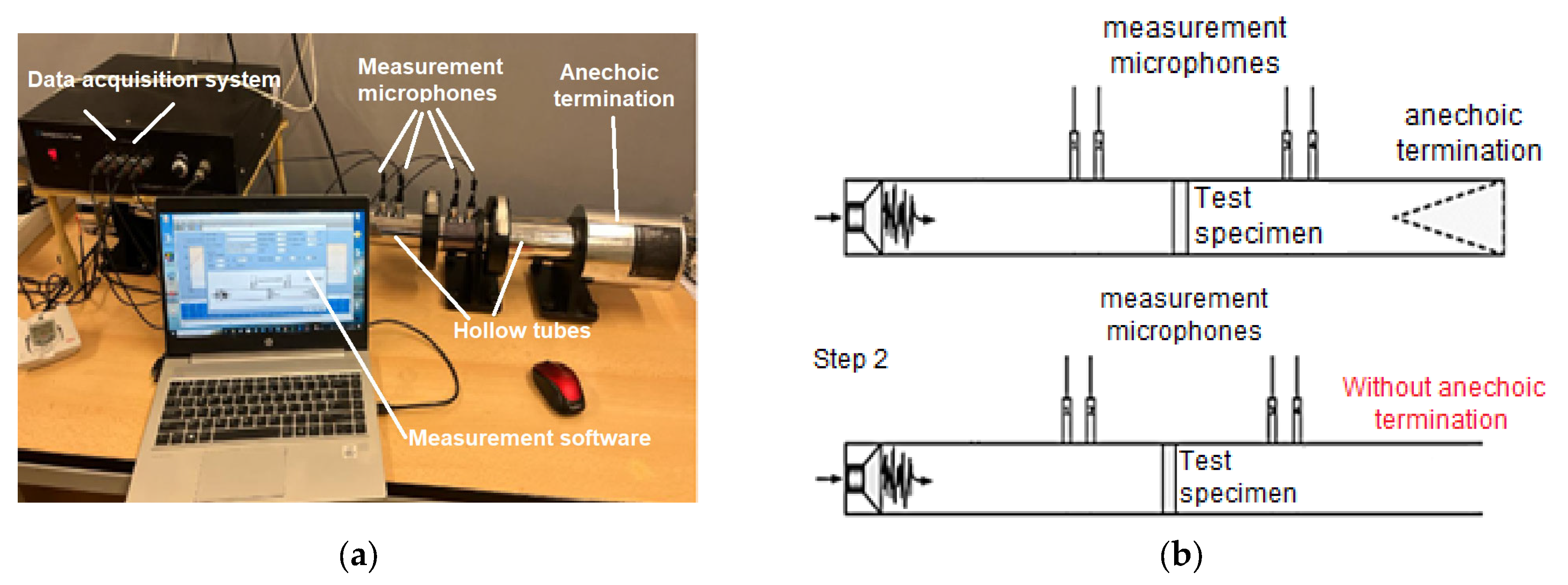 Data acquisition system

Measurement microphones

Anechoic termination

Hollow tubes

Measurement software

(a)

measurement microphones

anechoic termination

Test specimen

measurement microphones

Step 2

Without anechoic termination

Test specimen

(b)