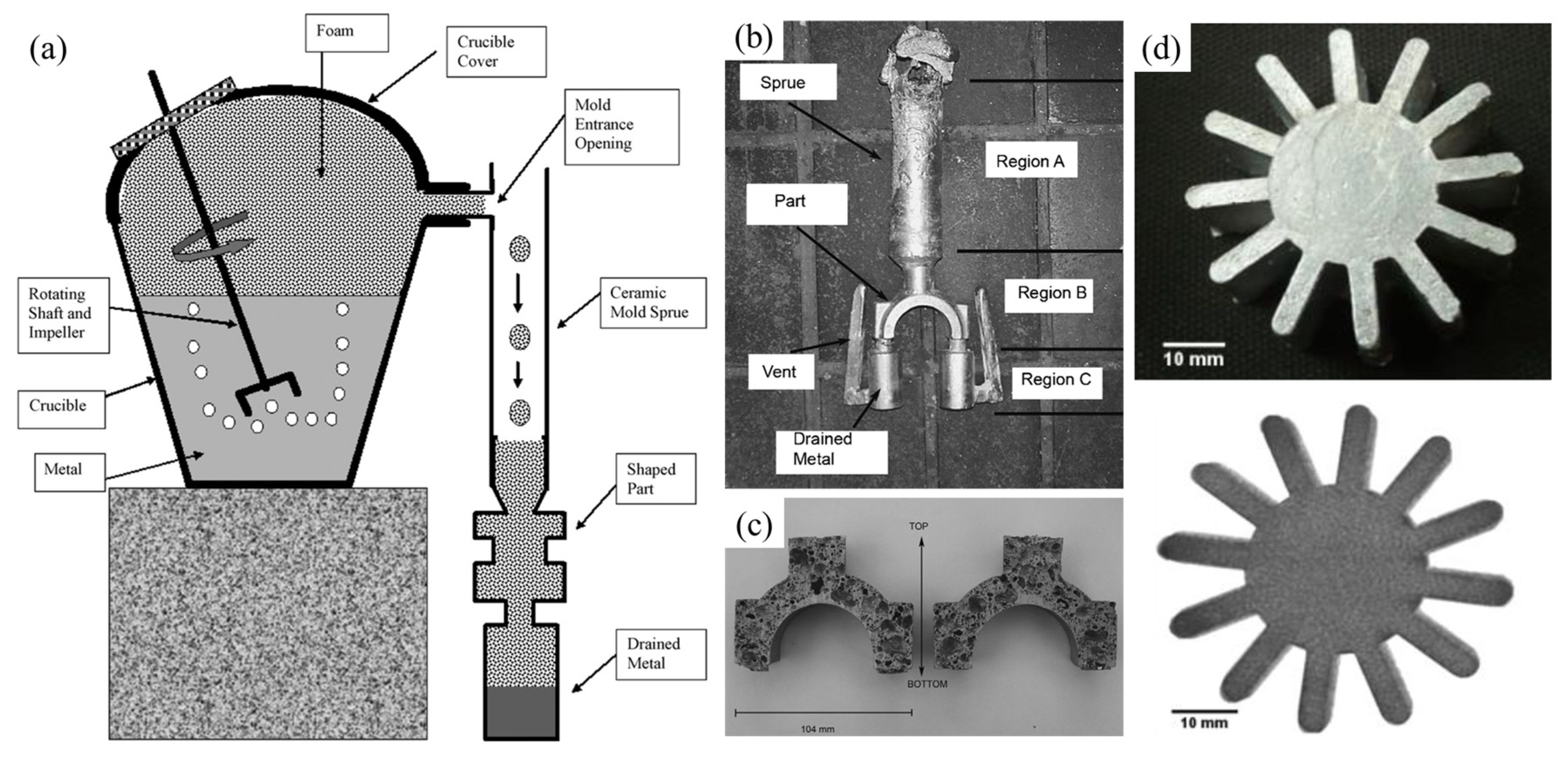 (a)

Foam

Crucible Cover

Mold Entrance Opening

Rotating Shaft and Impeller

Ceramic Mold Sprue

Crucible

Metal

Shaped Part

Drained Metal

(b)

Sprue

Region A

Part

Region B

Vent

Region C

Drained Metal

(c)

TOP

BOTTOM

104 mm

(d)

10 mm

10 mm