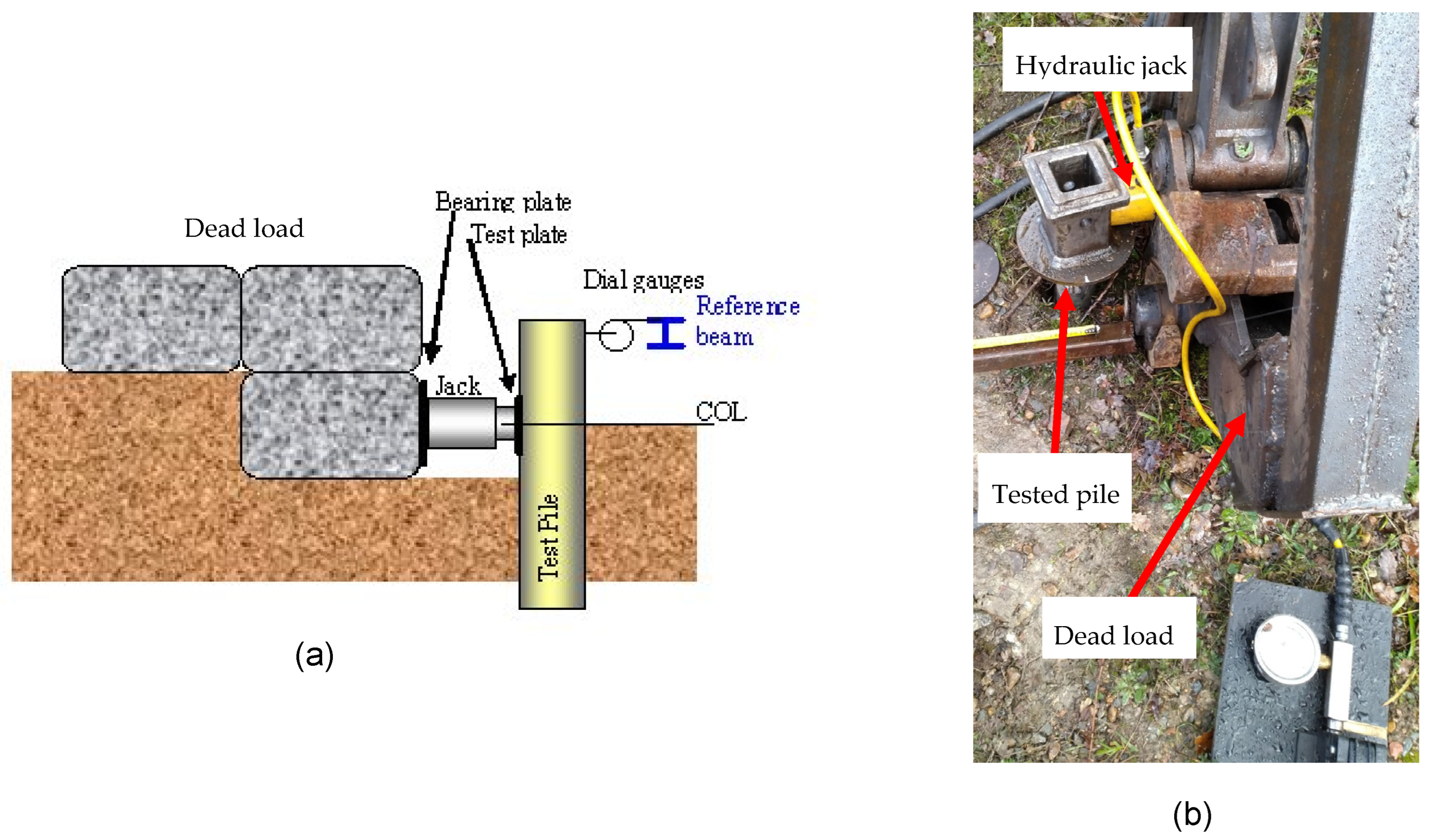 Dead load

Bearing plate

Test plate

Dial gauges

Reference beam

Jack

COL

Test Pile

(a)

Hydraulic jack

Tested pile

Dead load

(b)