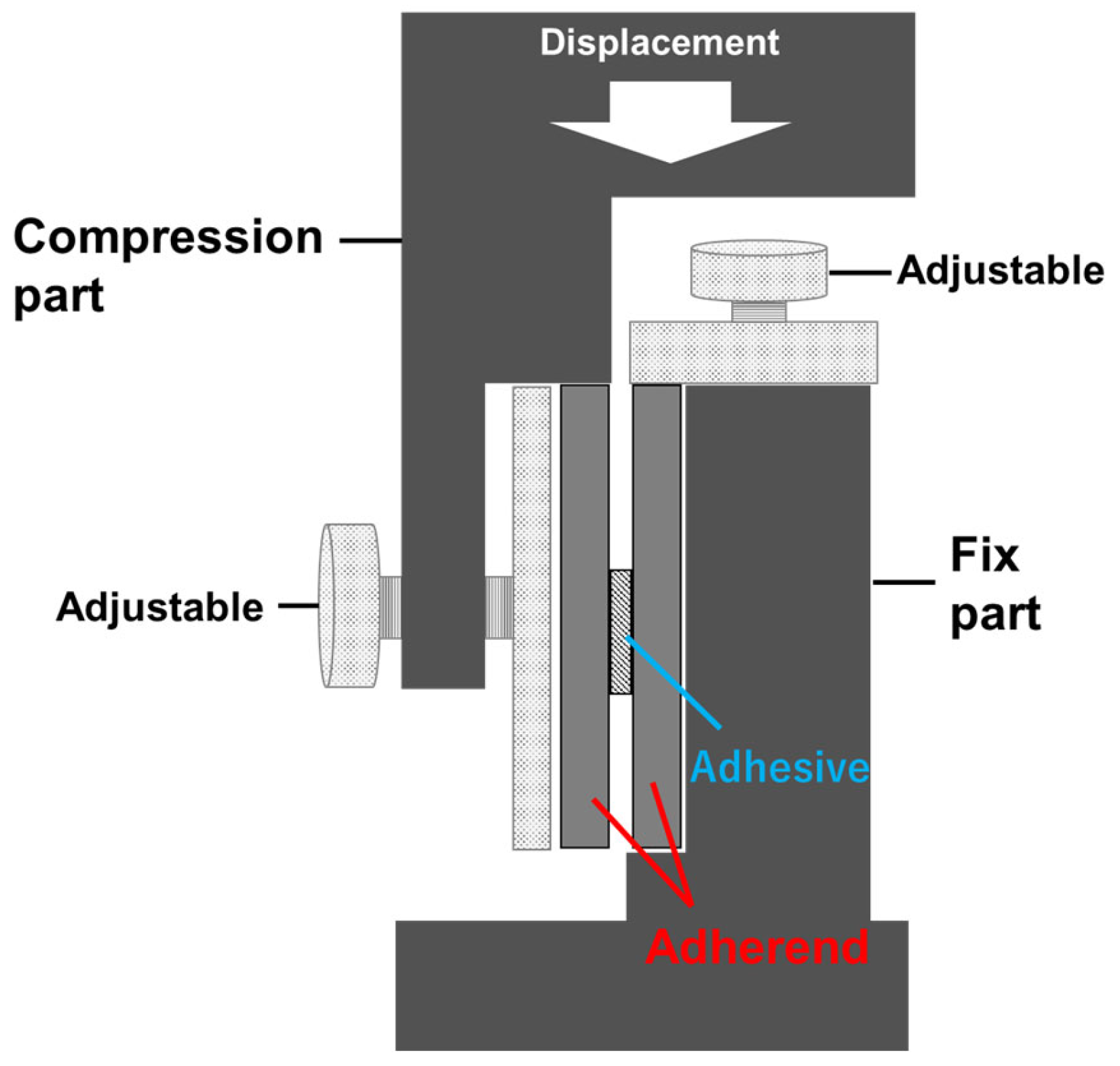 Displacement

Compression part

Adjustable

Adjustable

Fix part

Adhesive

Adherend