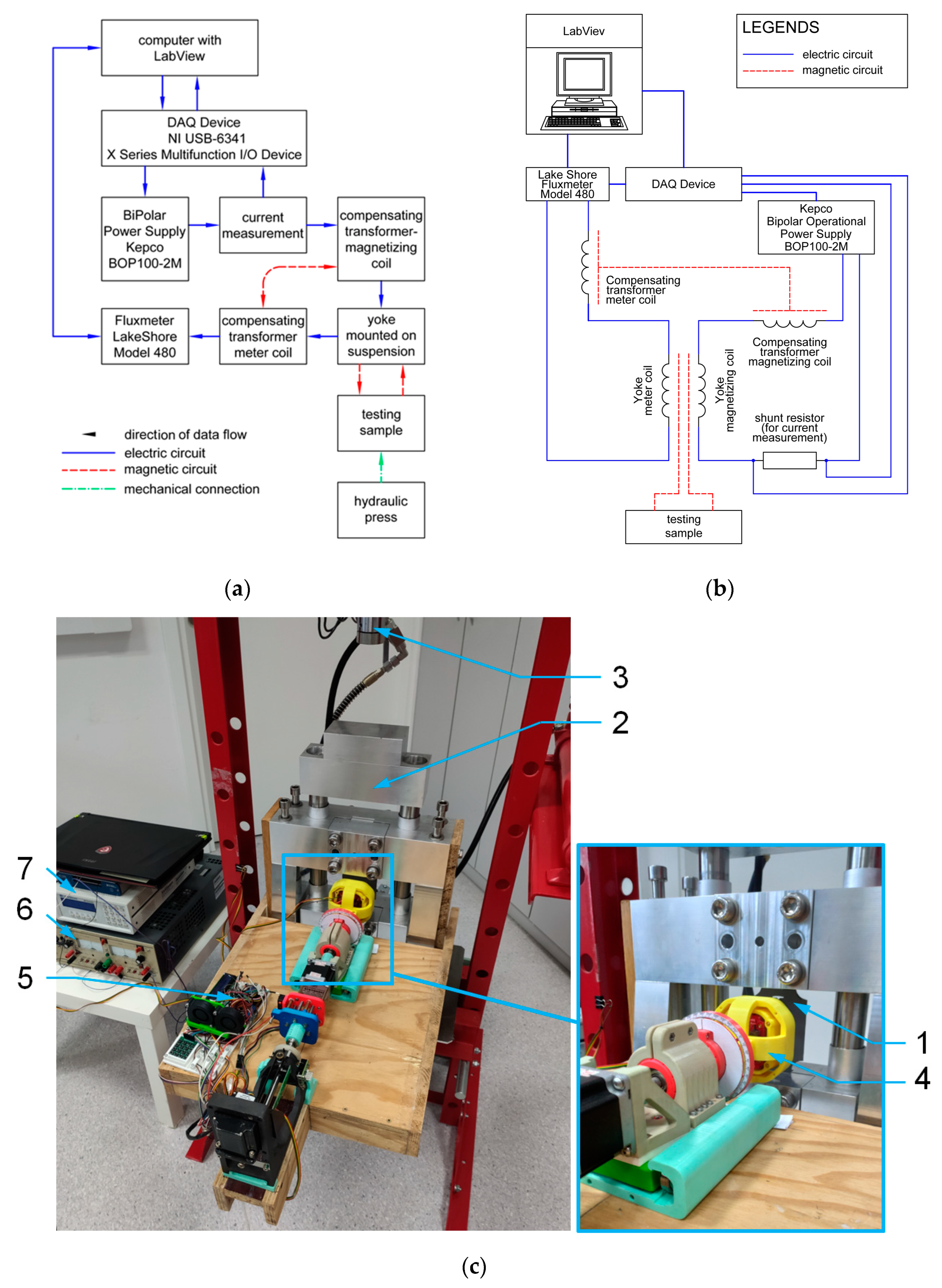 computer with LabView

DAQ Device
NI USB-6341
X Series Multifunction I/O Device

BiPolar Power Supply Kepco BOP100-2M

current measurement

compensating transformer-magnetizing coil

Fluxmeter LakeShore Model 480

compensating transformer meter coil

yoke mounted on suspension

testing sample

hydraulic press

direction of data flow
electric circuit
magnetic circuit
mechanical connection

(a)

LabViev

LEGENDS
electric circuit
magnetic circuit

Lake Shore Fluxmeter Model 480

DAQ Device

Kepco Bipolar Operational Power Supply BOP100-2M

Compensating transformer meter coil

Compensating transformer magnetizing coil

Yoke meter coil

Yoke magnetizing coil

shunt resistor (for current measurement)

testing sample

(b)

3
2
7
6
5
1
4

(c)