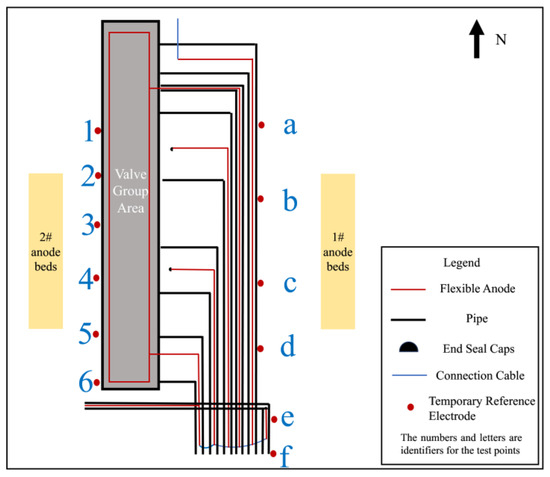 N

1

2

3

4

5

6

Valve Group Area

2# anode beds

a

b

c

d

e

f

1# anode beds

Legend

Flexible Anode

Pipe

End Seal Caps

Connection Cable

Temporary Reference Electrode

The numbers and letters are identifiers for the test points