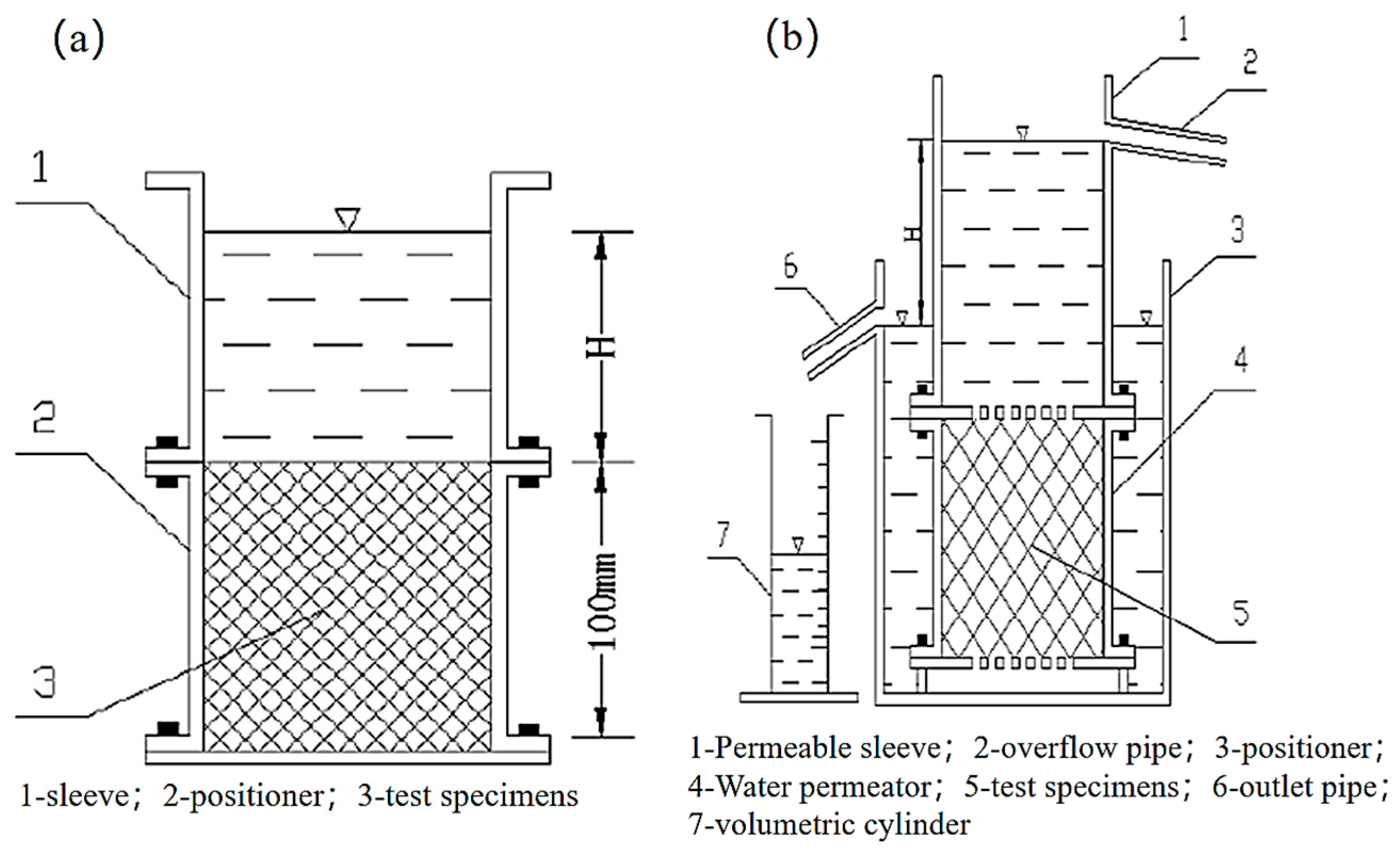 (a)

1

2

3

H

100mm

1-sleeve； 2-positioner； 3-test specimens

(b)

1

2

3

4

5

6

7

H

1-Permeable sleeve； 2-overflow pipe； 3-positioner； 4-Water permeator； 5-test specimens； 6-outlet pipe； 7-volumetric cylinder