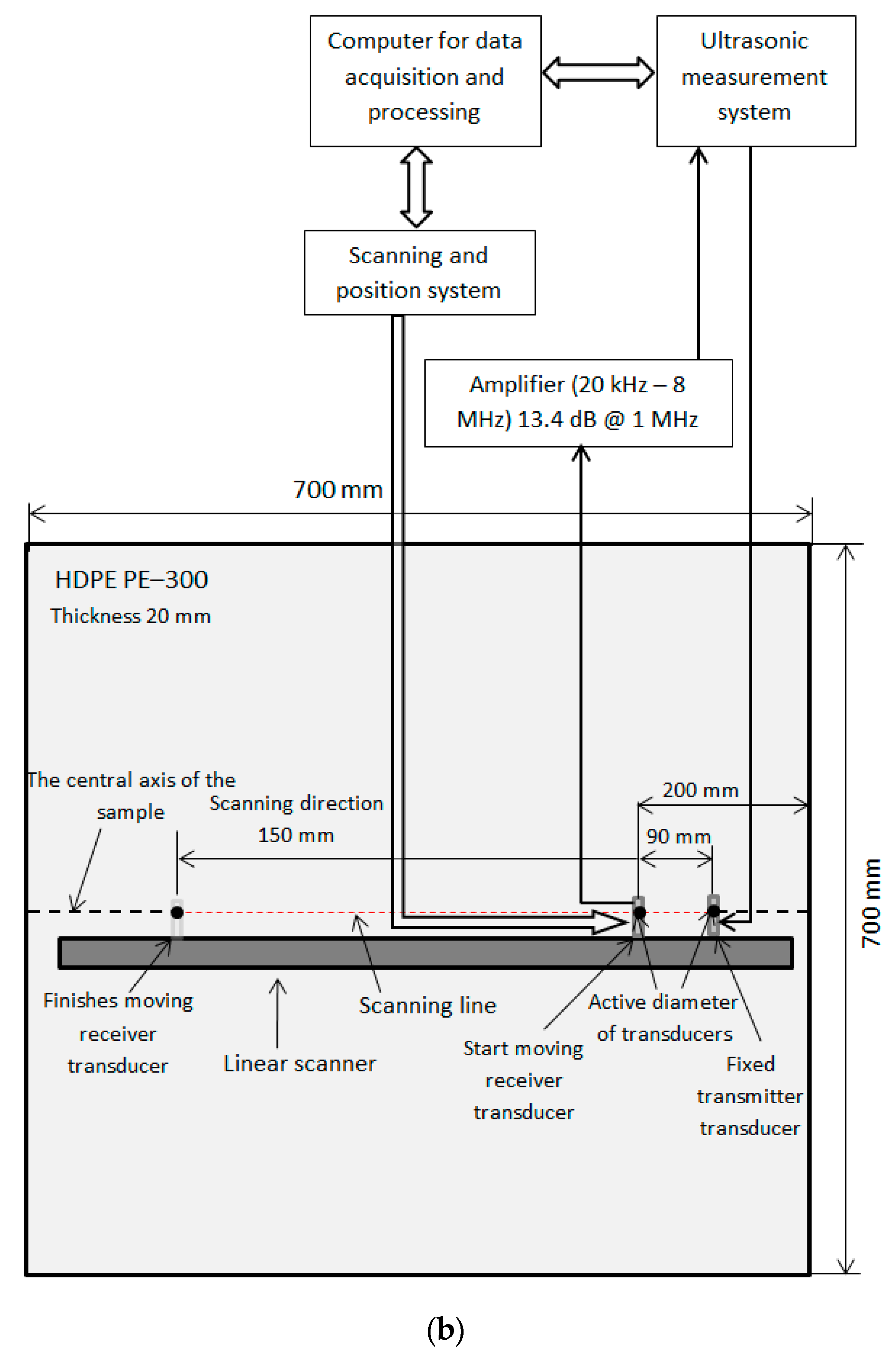 Computer for data acquisition and processing

Ultrasonic measurement system

Scanning and position system

Amplifier (20 kHz – 8 MHz) 13.4 dB @ 1 MHz

700 mm

HDPE PE–300

Thickness 20 mm

The central axis of the sample

Scanning direction

150 mm

200 mm

90 mm

700 mm

Finishes moving receiver transducer

Linear scanner

Scanning line

Start moving receiver transducer

Active diameter of transducers

Fixed transmitter transducer

(b)