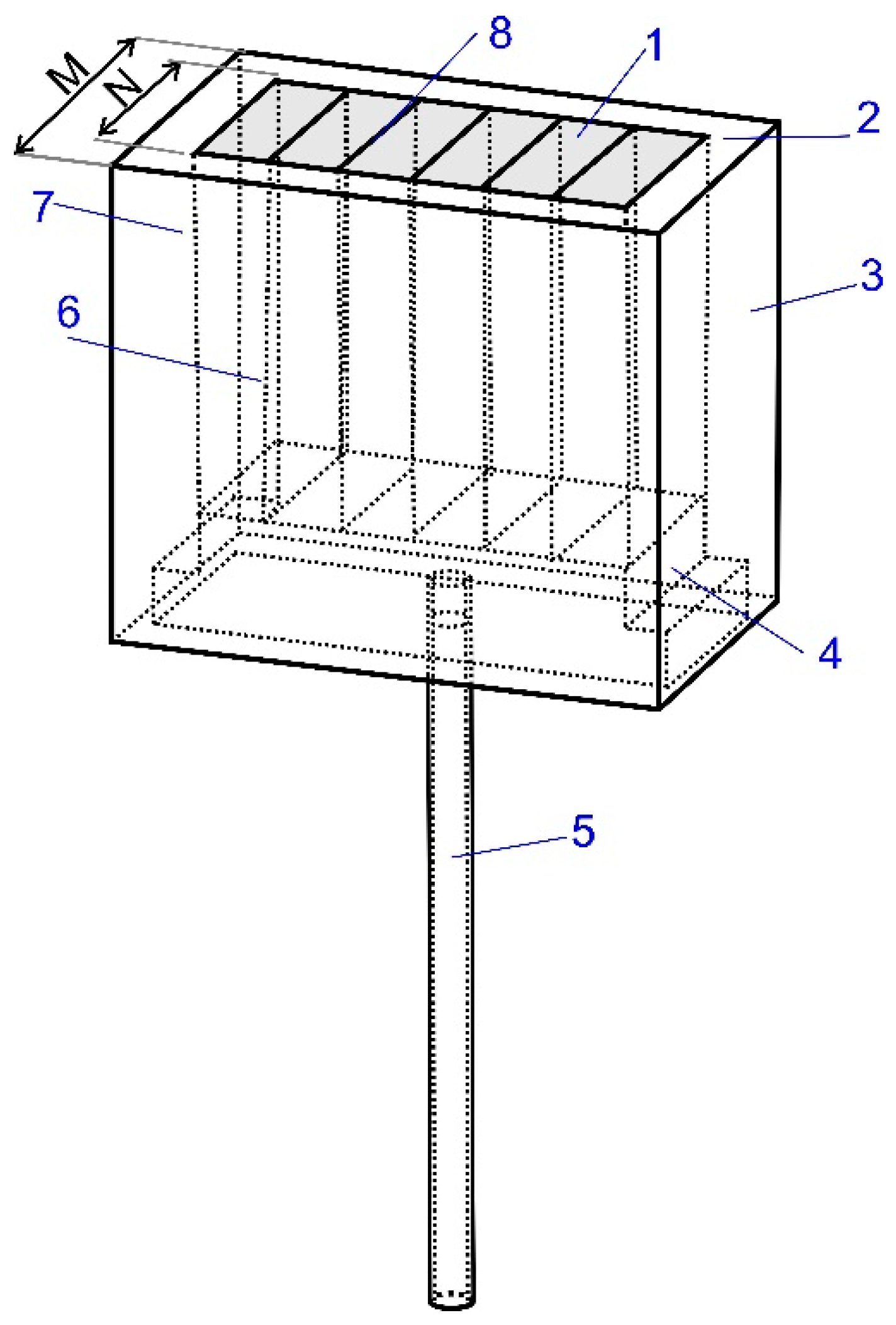 M
N
8
1
2
7
3
6
4
5