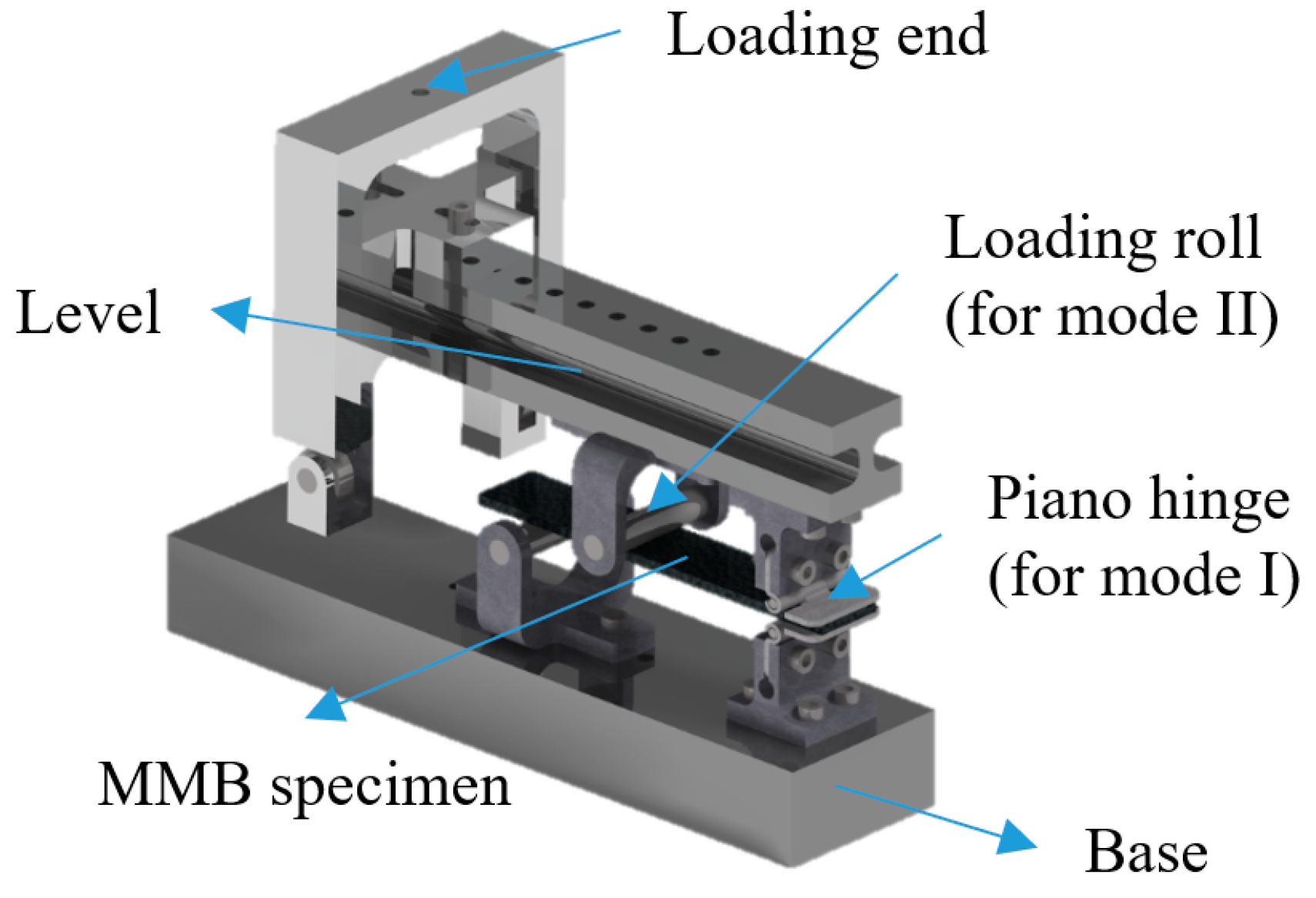 Loading end

Loading roll (for mode II)

Level

Piano hinge (for mode I)

MMB specimen

Base