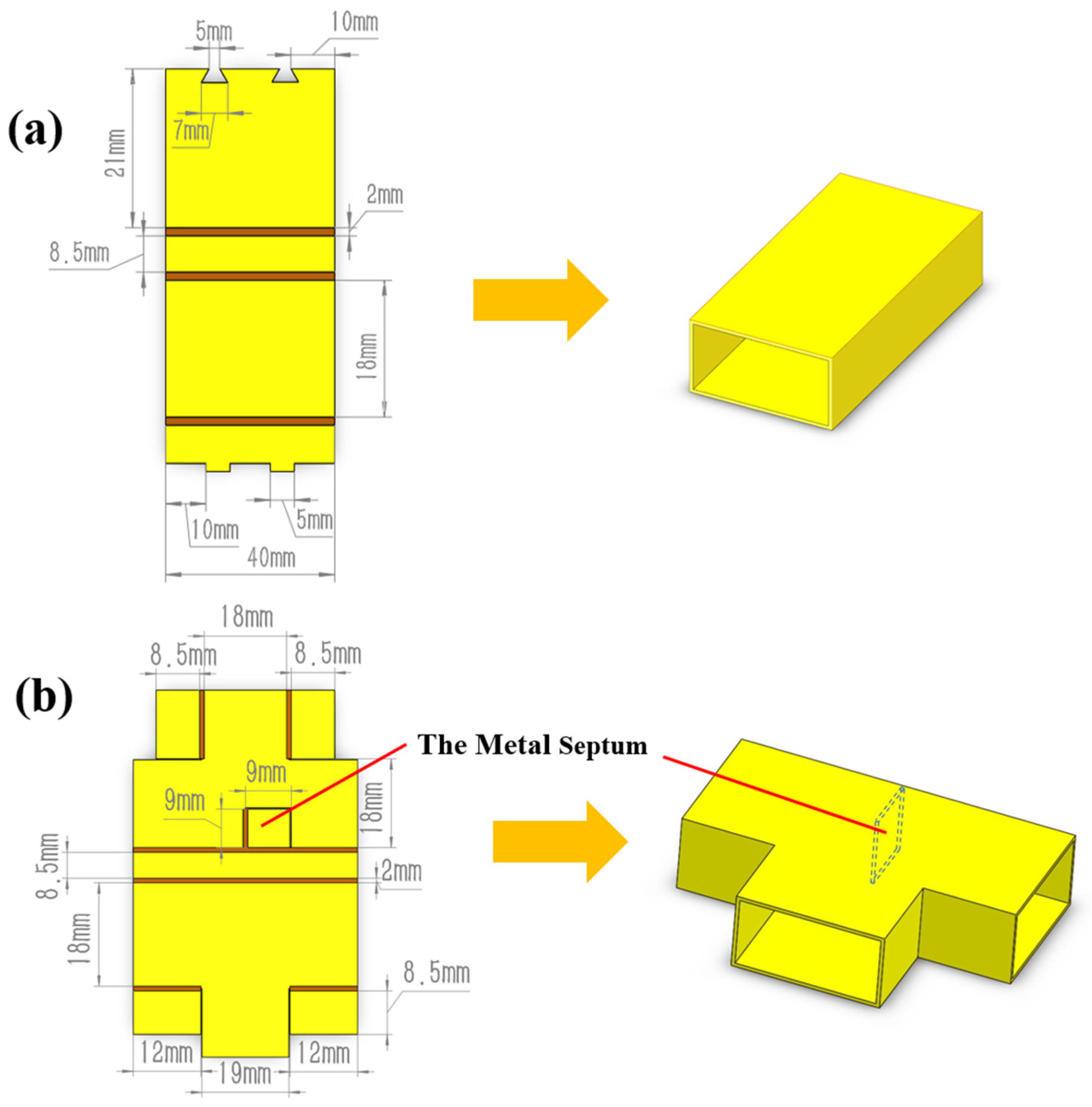 (a)

5mm
10mm
7mm
21mm
2mm
8.5mm
18mm
10mm
5mm
40mm

(b)

18mm
8.5mm
8.5mm
The Metal Septum
9mm
9mm
18mm
8.5mm
2mm
18mm
8.5mm
12mm
12mm
19mm