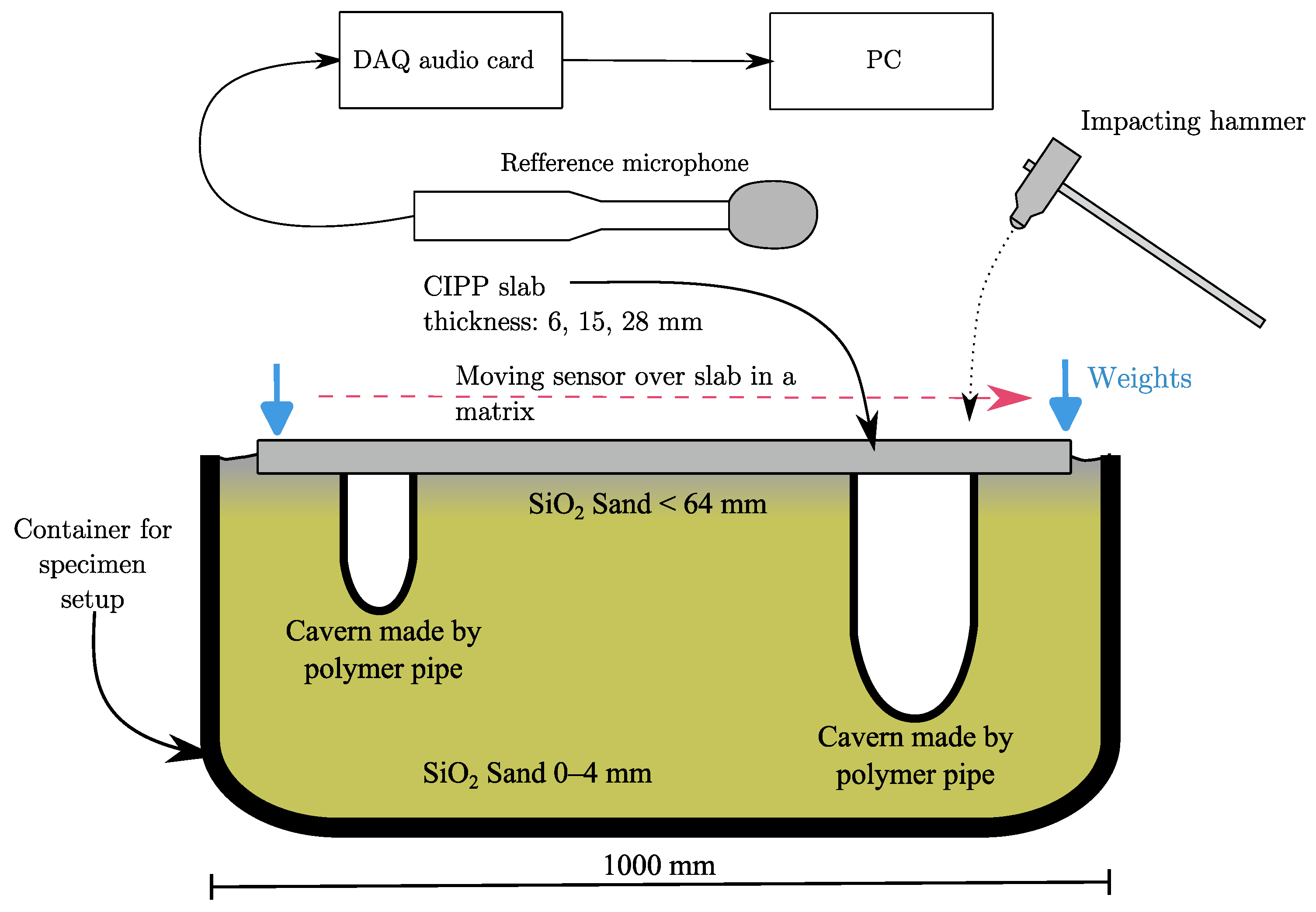 DAQ audio card

PC

Impacting hammer

Refference microphone

CIPP slab
thickness: 6, 15, 28 mm

Moving sensor over slab in a matrix

Weights

$SiO_2$ Sand < 64 mm

Container for specimen setup

Cavern made by polymer pipe

Cavern made by polymer pipe

$SiO_2$ Sand 0–4 mm

1000 mm