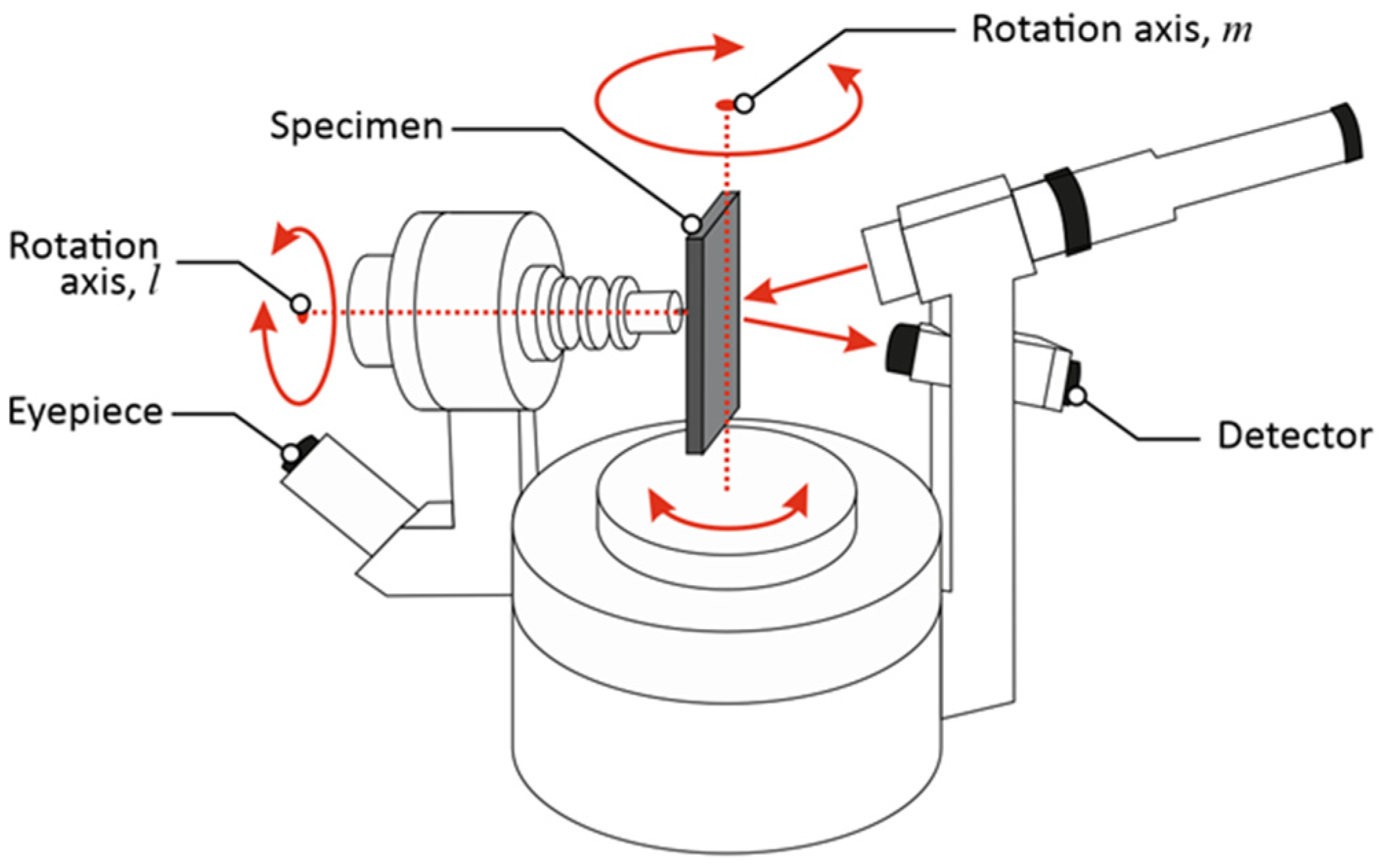 Rotation axis, $m$

Specimen

Rotation axis, $l$

Eyepiece

Detector