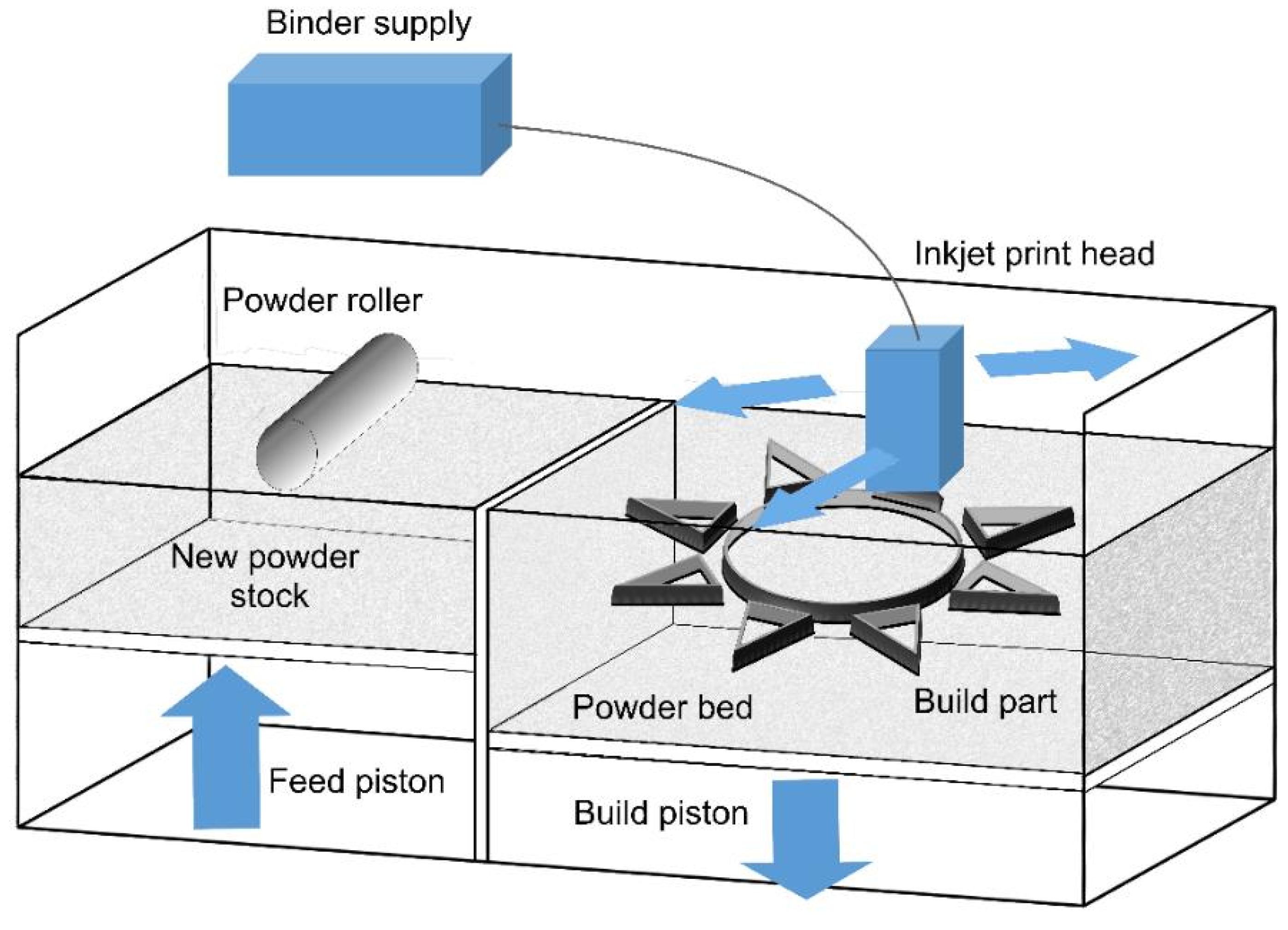 Binder supply

Inkjet print head

Powder roller

New powder stock

Powder bed

Build part

Feed piston

Build piston