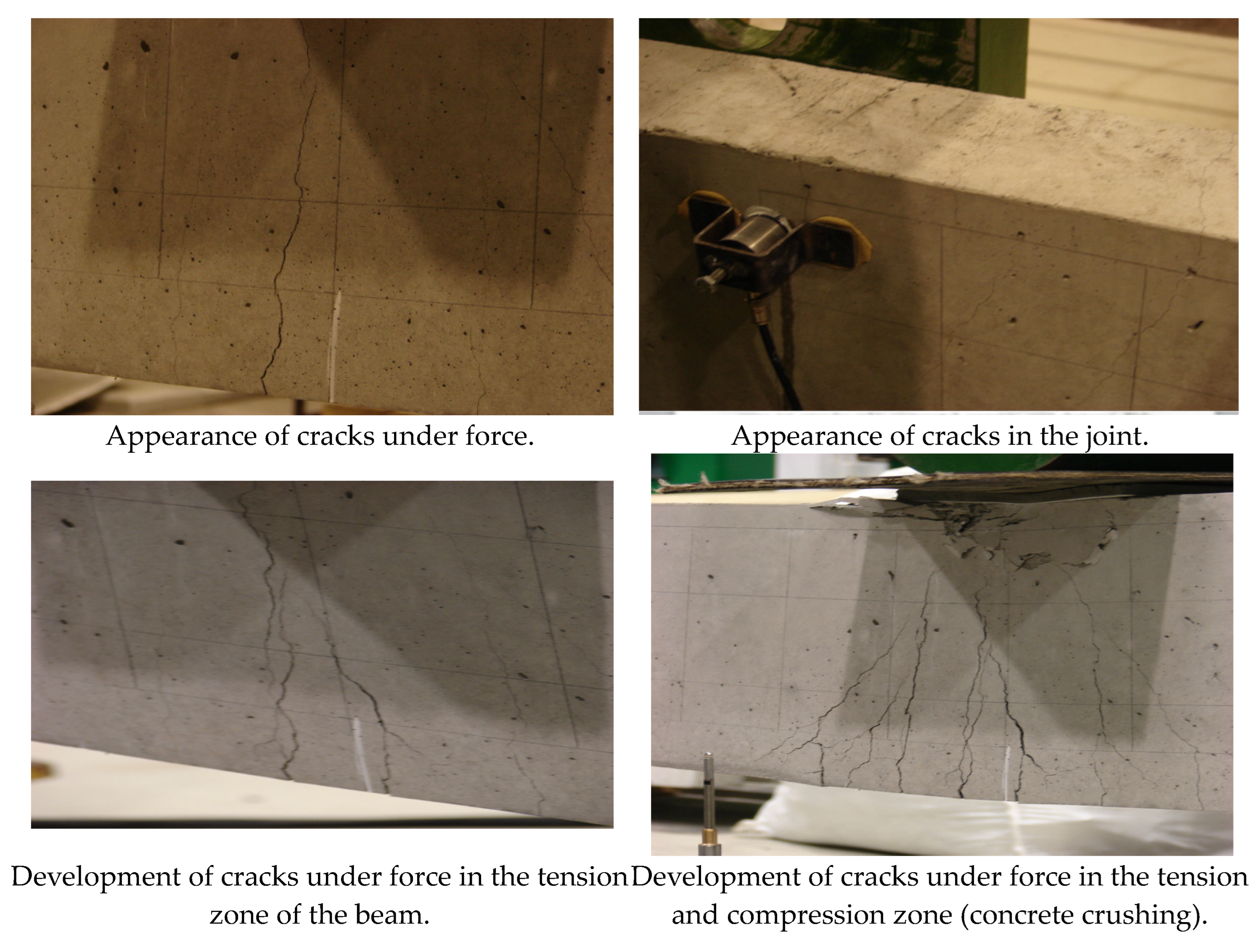 Appearance of cracks under force.

Appearance of cracks in the joint.

Development of cracks under force in the tension zone of the beam.

Development of cracks under force in the tension and compression zone (concrete crushing).