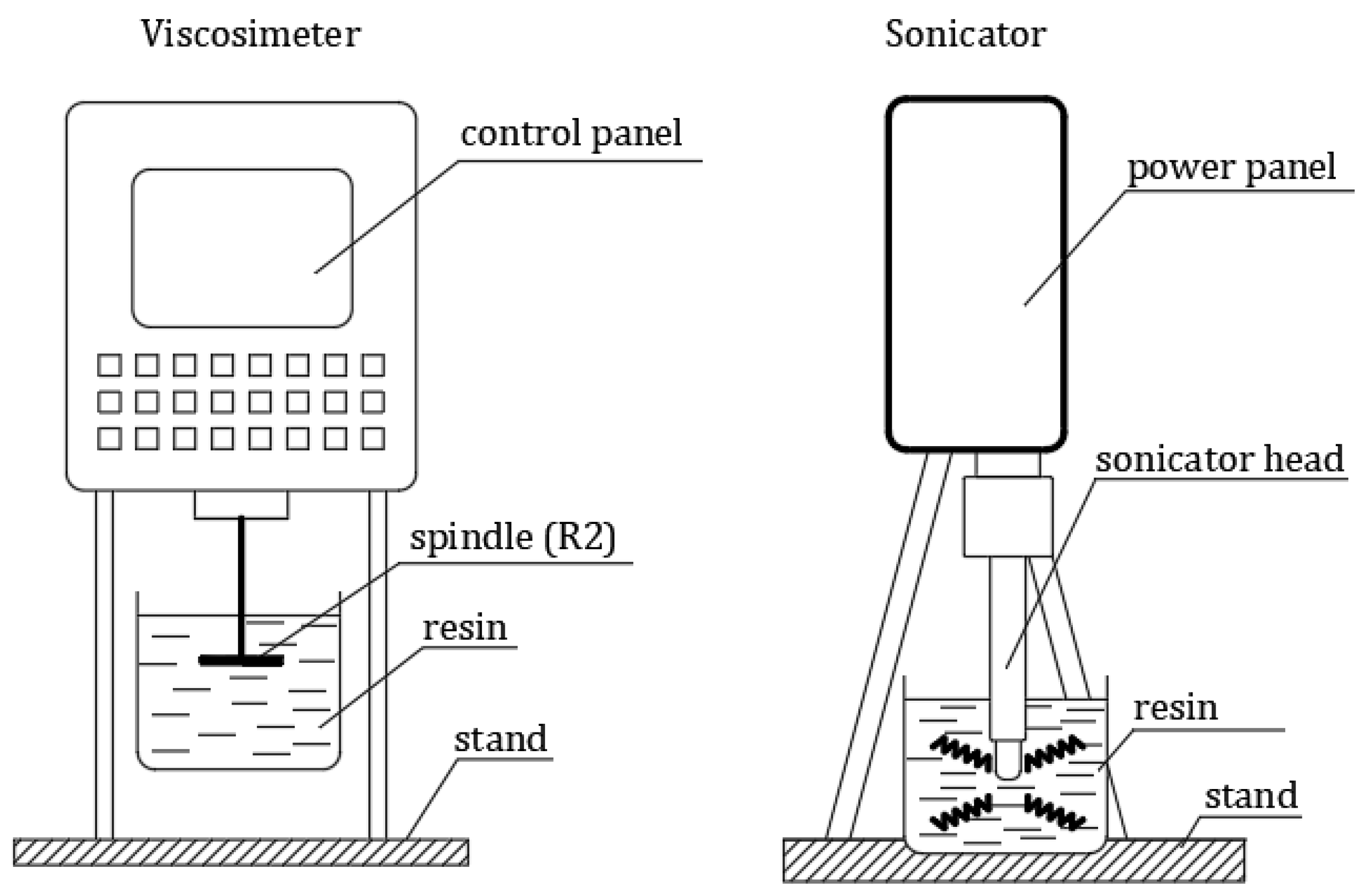 Viscosimeter

control panel

spindle (R2)

resin

stand

Sonicator

power panel

sonicator head

resin

stand