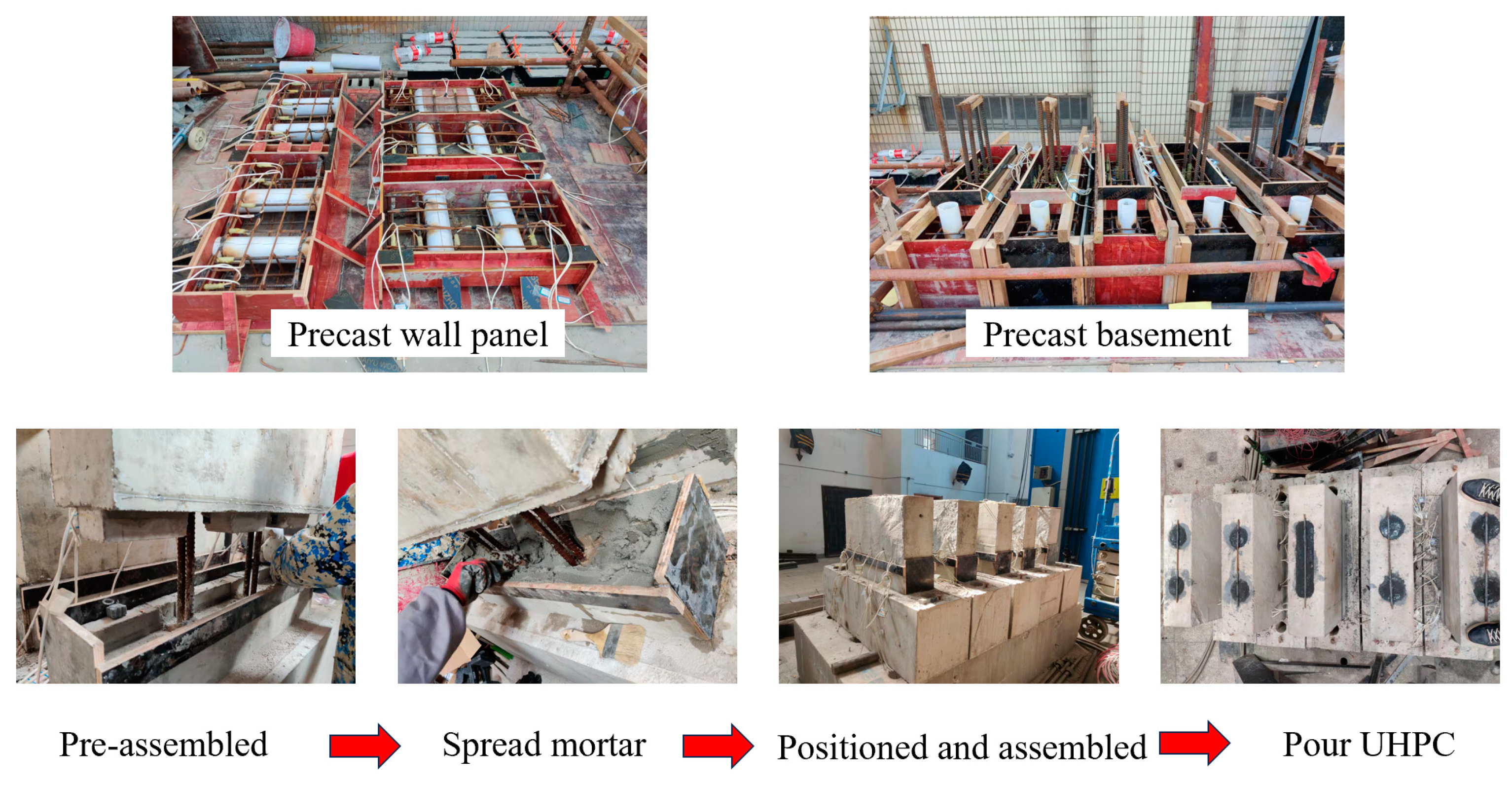 Precast wall panel

Precast basement

Pre-assembled

Spread mortar

Positioned and assembled

Pour UHPC