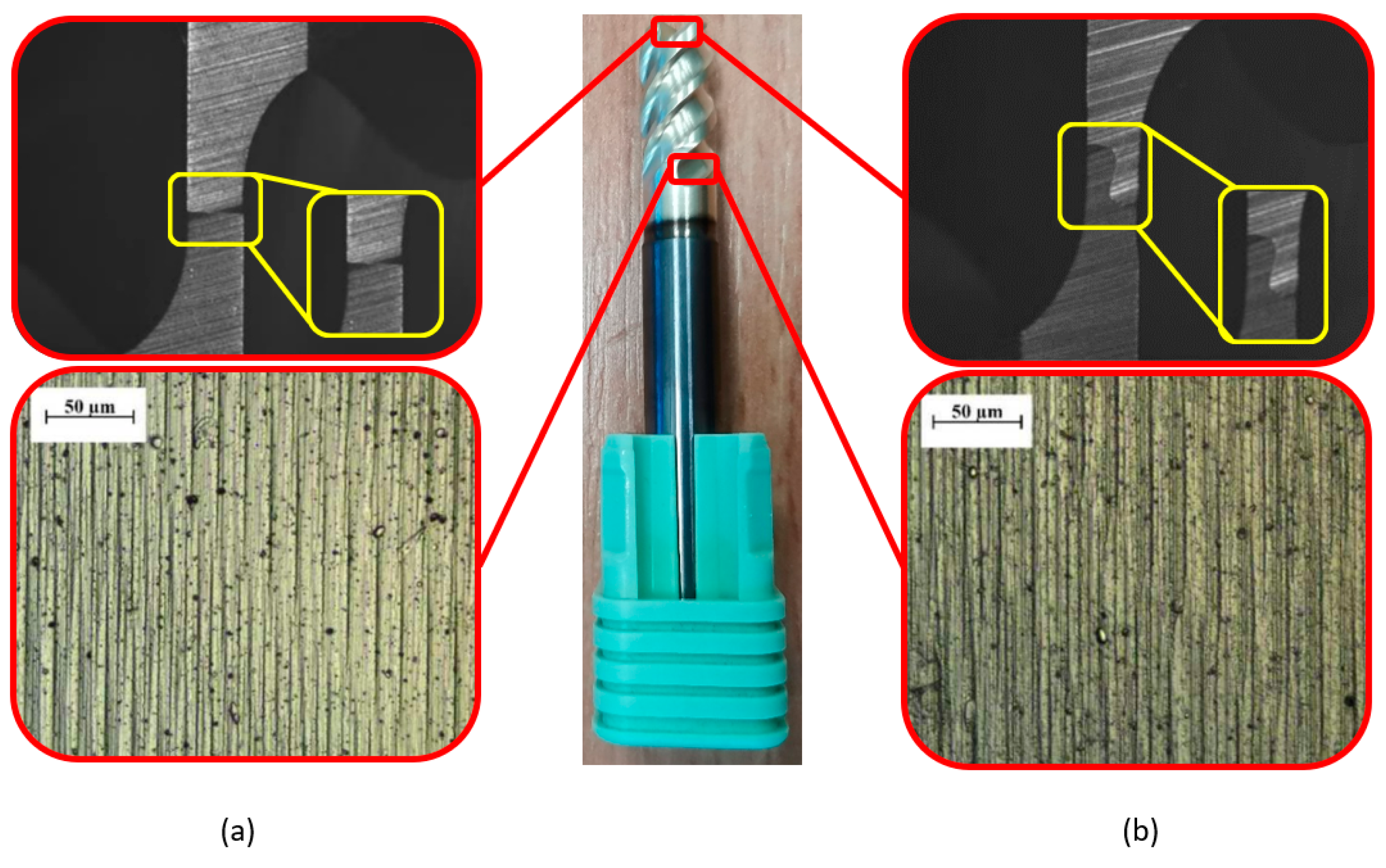 50 μm

50 μm

(a)

(b)