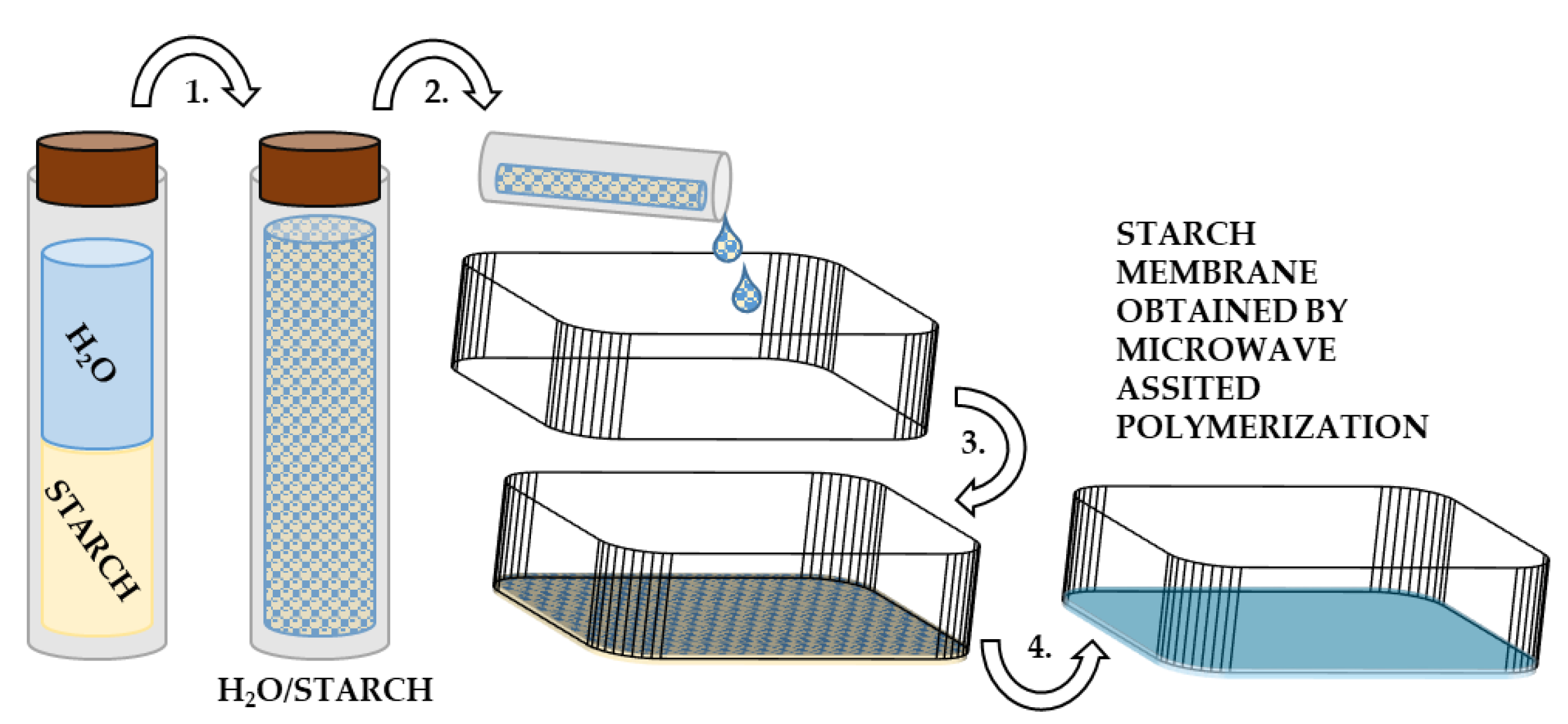 1.

2.

$H_2O$

STARCH

$H_2O$/STARCH

STARCH MEMBRANE OBTAINED BY MICROWAVE ASSITED POLYMERIZATION

3.

4.