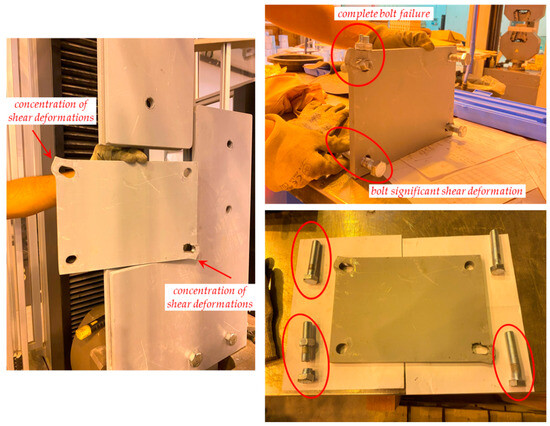 concentration of shear deformations

concentration of shear deformations

complete bolt failure

bolt significant shear deformation