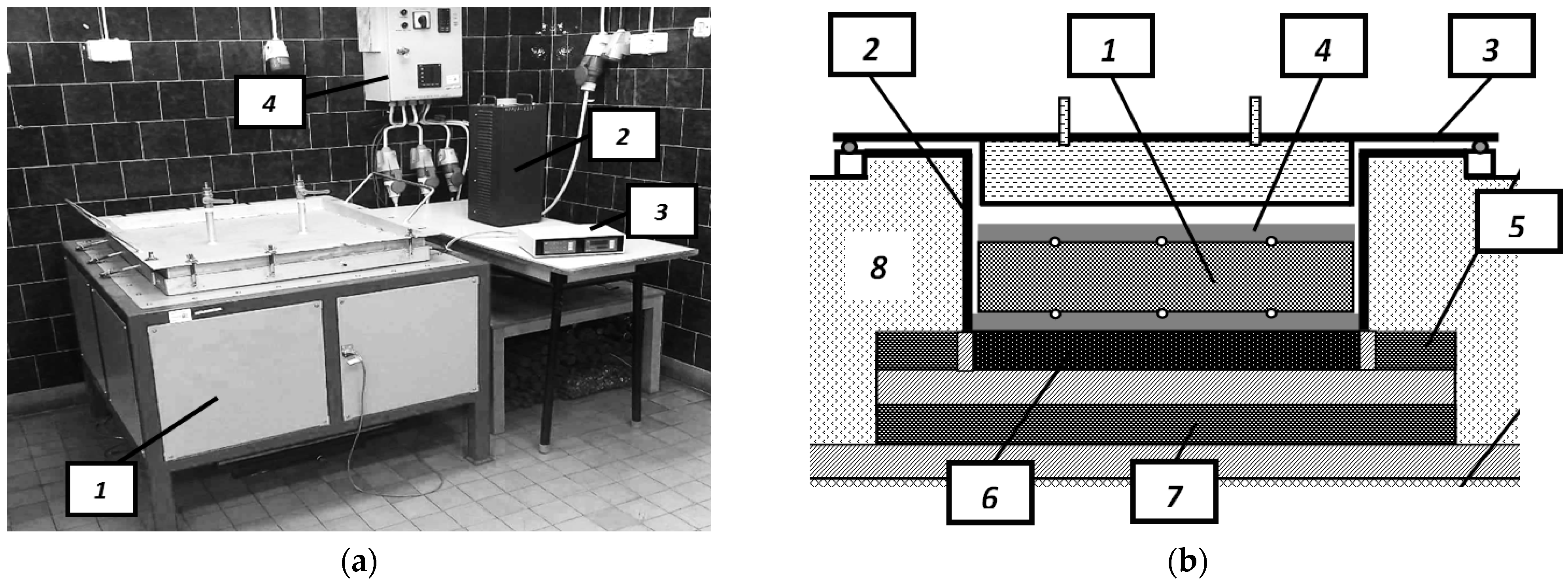 4
2
3
1
(a)
2
1
4
3
5
8
6
7
(b)