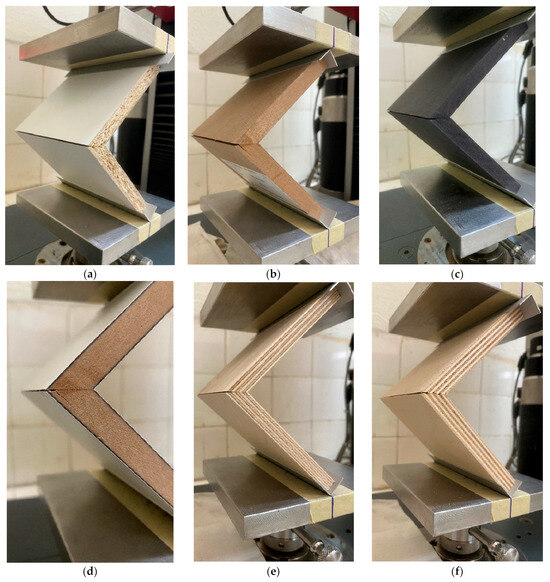 (a) (b) (c)

(d) (e) (f)