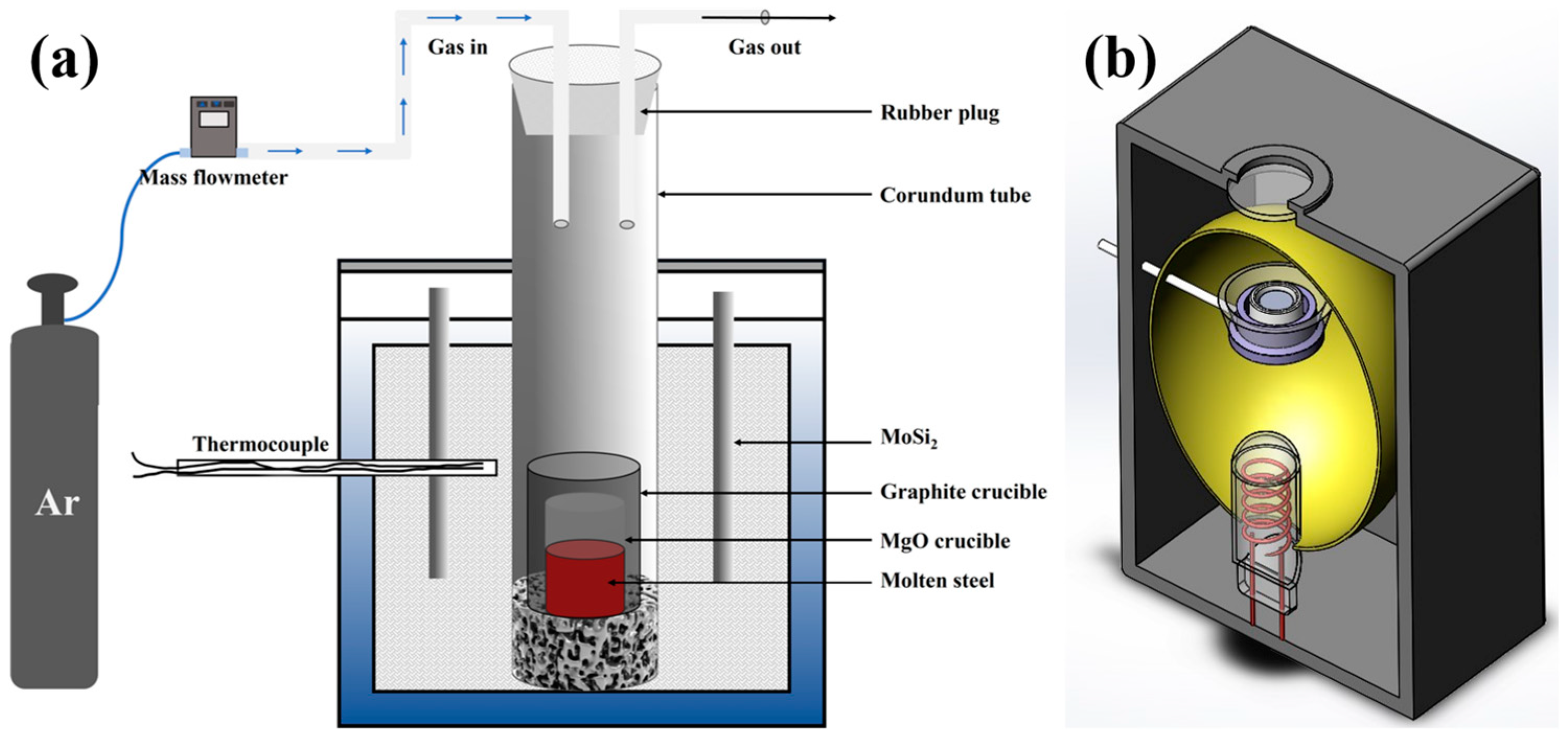 (a)

Gas in

Gas out

Mass flowmeter

Rubber plug

Corundum tube

Ar

Thermocouple

$MoSi_2$

Graphite crucible

MgO crucible

Molten steel

(b)