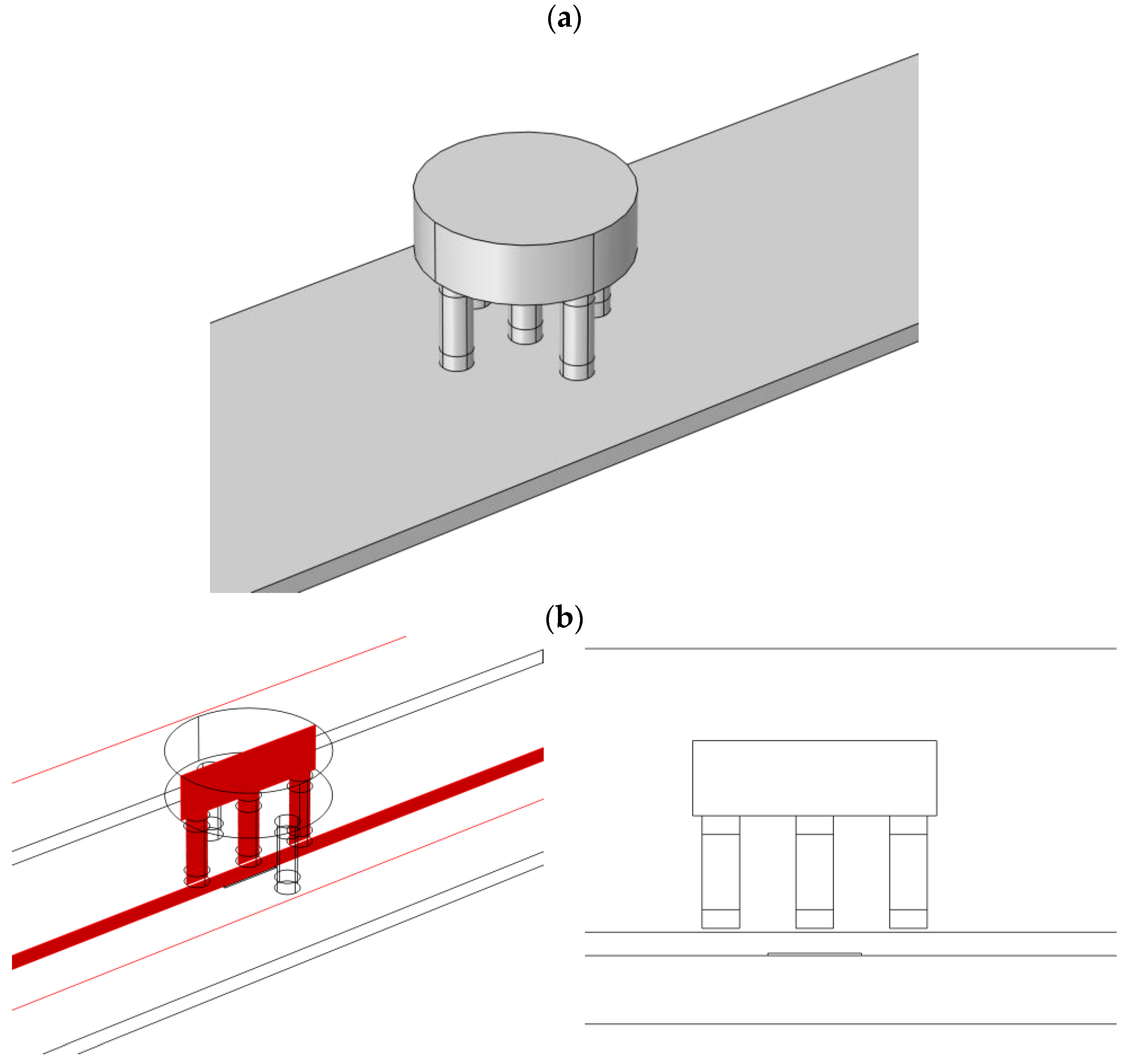 (a)

(b)