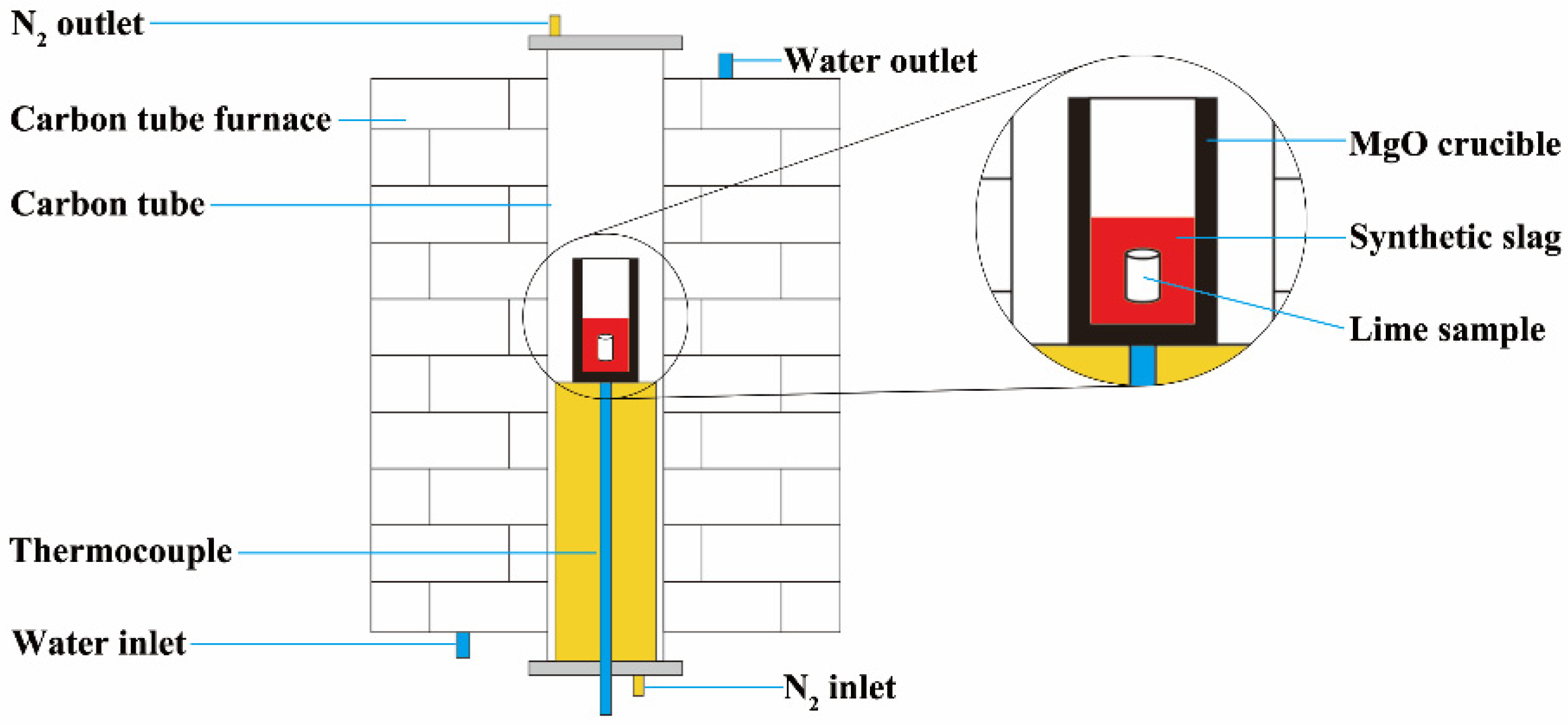 $N_2$ outlet
Water outlet
Carbon tube furnace
Carbon tube
MgO crucible
Synthetic slag
Lime sample
Thermocouple
Water inlet
$N_2$ inlet