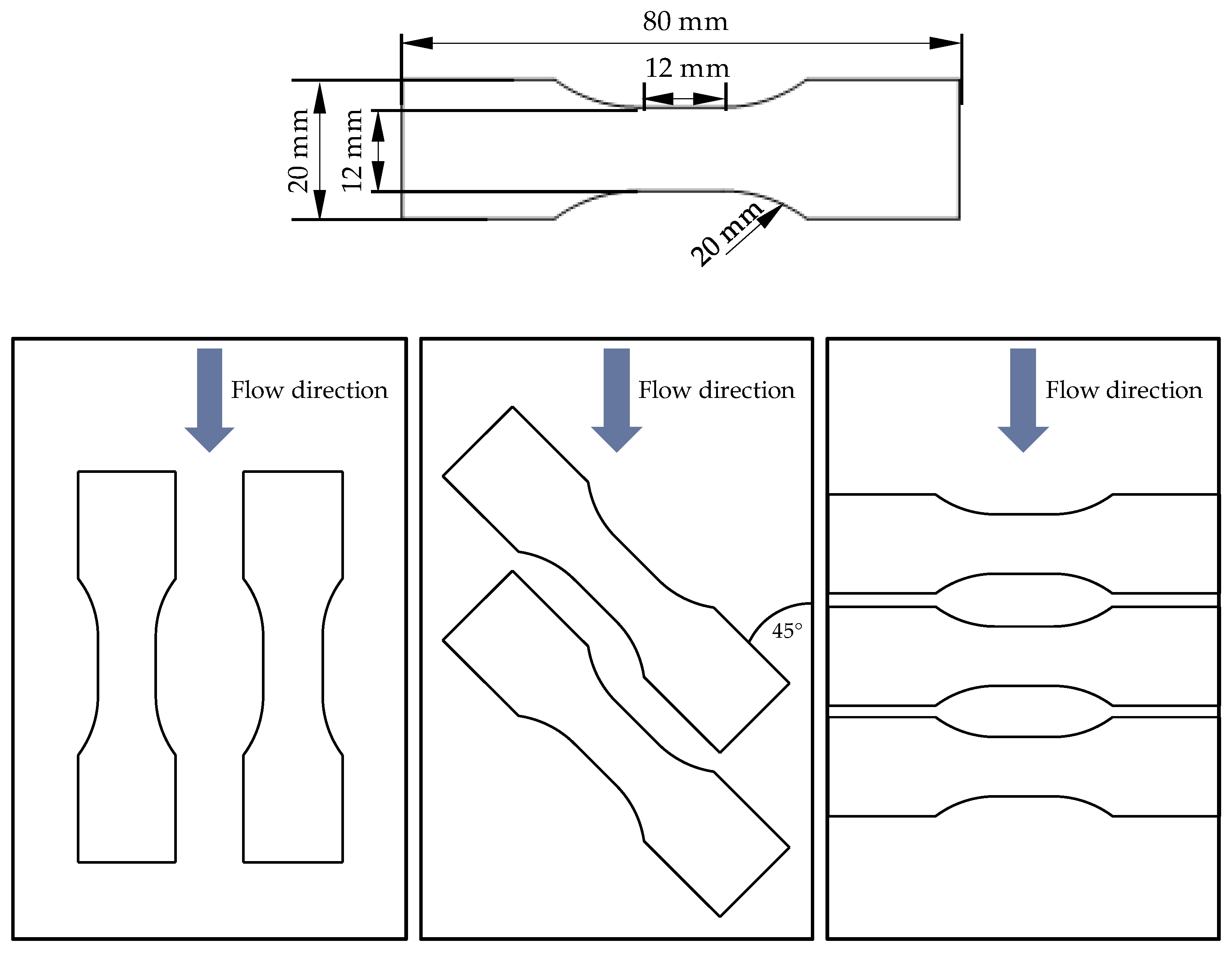 80 mm

12 mm

20 mm

12 mm

20 mm

Flow direction

Flow direction

45°

Flow direction